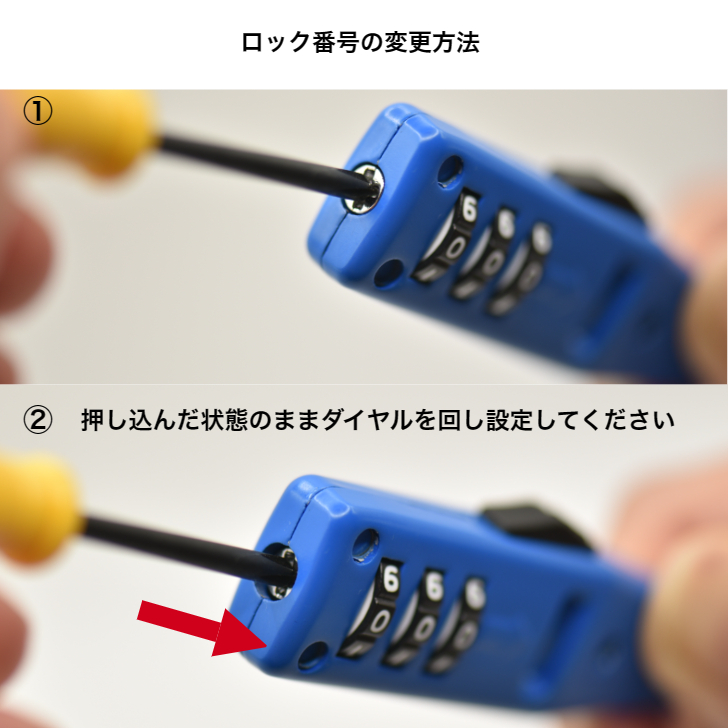 ロック番号の変更方法

①

6 6 6
0 0 0

② 押し込んだ状態のままダイヤルを回し設定してください

6 6 6
0 0 0