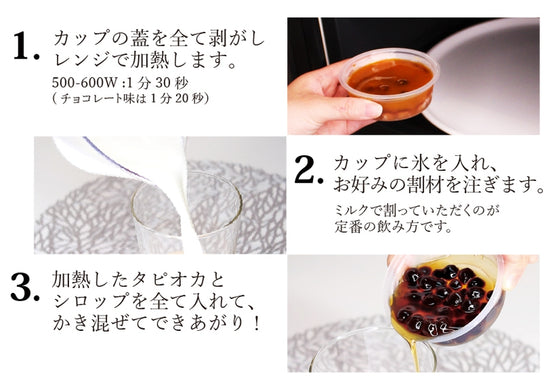 1. カップの蓋を全て剥がしレンジで加熱します。

500-600W :1 分 30 秒
( チョコレート味は 1 分 20 秒)

2. カップに氷を入れ、お好みの割材を注ぎます。

ミルクで割っていただくのが定番の飲み方です。

3. 加熱したタピオカとシロップを全て入れて、かき混ぜてできあがり！