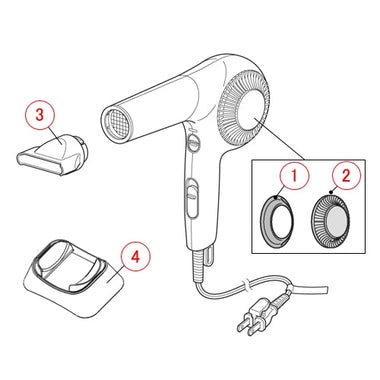 3

1

2

4