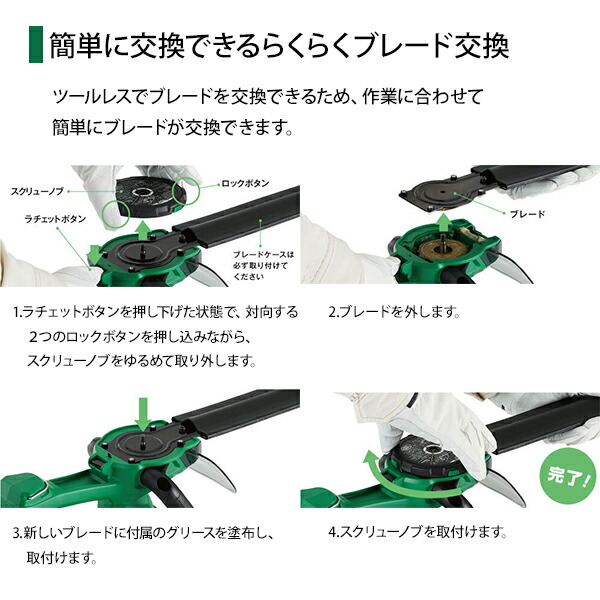 簡単に交換できるらくらくブレード交換

ツールレスでブレードを交換できるため、作業に合わせて簡単にブレードが交換できます。

スクリューノブ
ロックボタン
ラチェットボタン
ブレードケースは必ず取り付けてください

ブレード

1.ラチェットボタンを押し下げた状態で、対向する2つのロックボタンを押し込みながら、スクリューノブをゆるめて取り外します。

2.ブレードを外します。

完了!

3.新しいブレードに付属のグリースを塗布し、取付けます。

4.スクリューノブを取付けます。