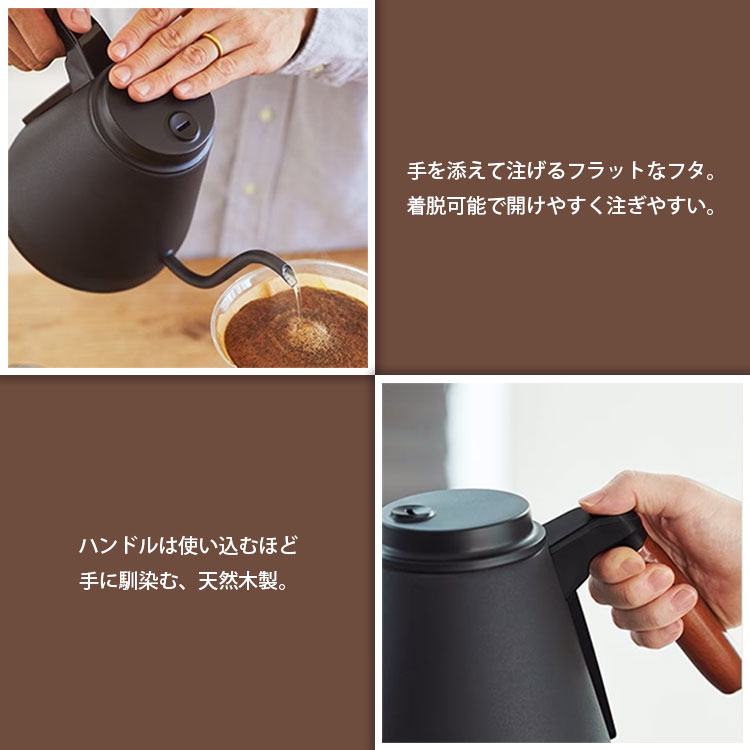 手を添えて注げるフラットなフタ。
着脱可能で開けやすく注ぎやすい。

ハンドルは使い込むほど
手に馴染む、天然木製。