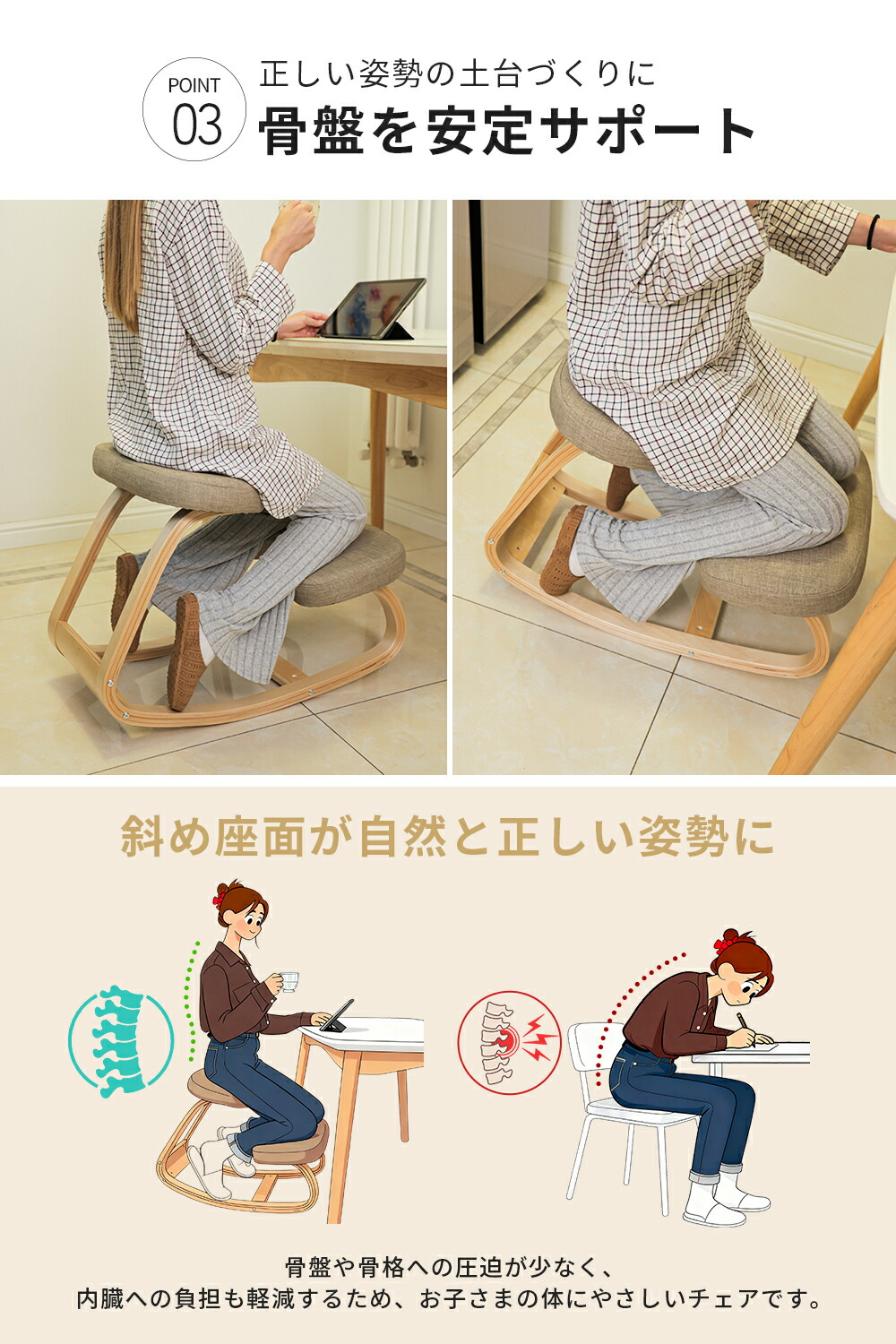 POINT
03
正しい姿勢の土台づくりに
骨盤を安定サポート

斜め座面が自然と正しい姿勢に

骨盤や骨格への圧迫が少なく、
内臓への負担も軽減するため、お子さまの体にやさしいチェアです。