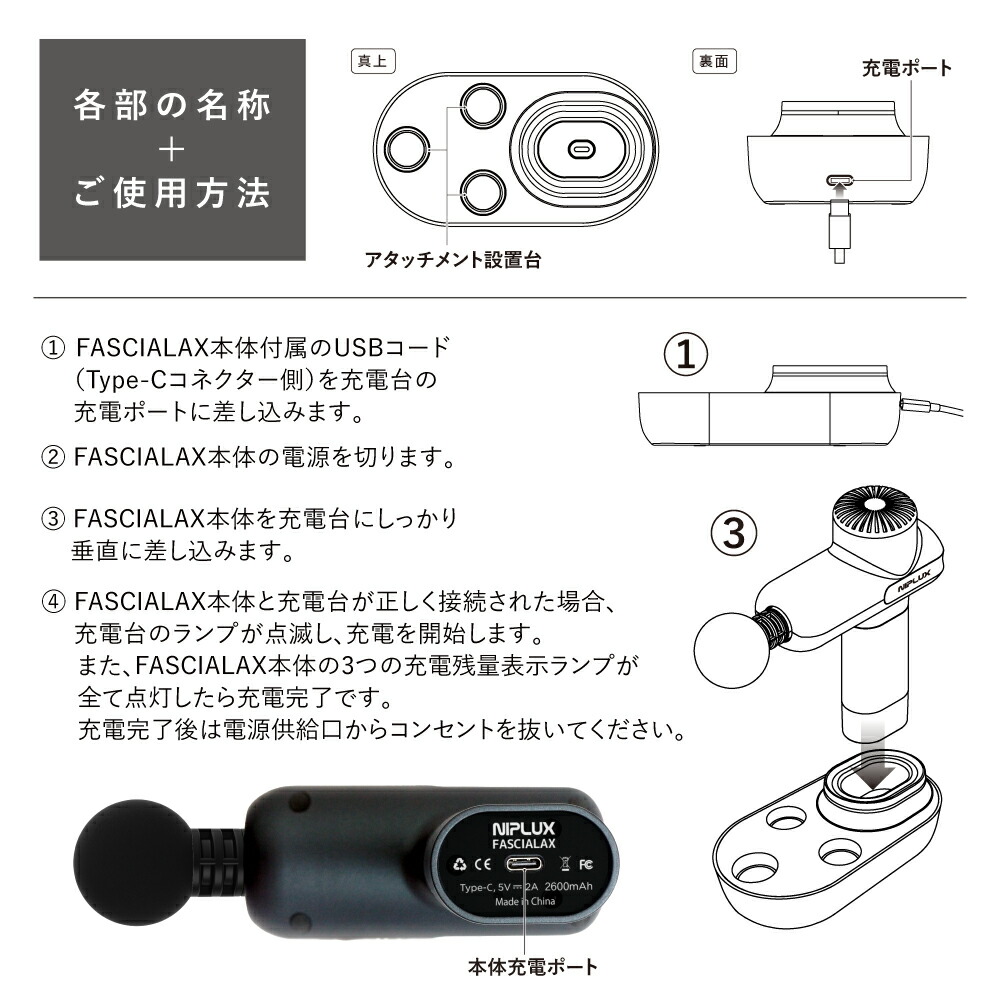 各部の名称
＋
ご使用方法

真上

アタッチメント設置台

裏面

充電ポート

① FASCIALAX本体付属のUSBコード（Type-Cコネクター側）を充電台の充電ポートに差し込みます。

② FASCIALAX本体の電源を切ります。

③ FASCIALAX本体を充電台にしっかり垂直に差し込みます。

④ FASCIALAX本体と充電台が正しく接続された場合、充電台のランプが点滅し、充電を開始します。
また、FASCIALAX本体の3つの充電残量表示ランプが全て点灯したら充電完了です。
充電完了後は電源供給口からコンセントを抜いてください。

①

③

NIPLUX

NIPLUX
FASCIALAX
CE FC
Type-C, 5V ⎓ 2A 2600mAh
Made in China

本体充電ポート