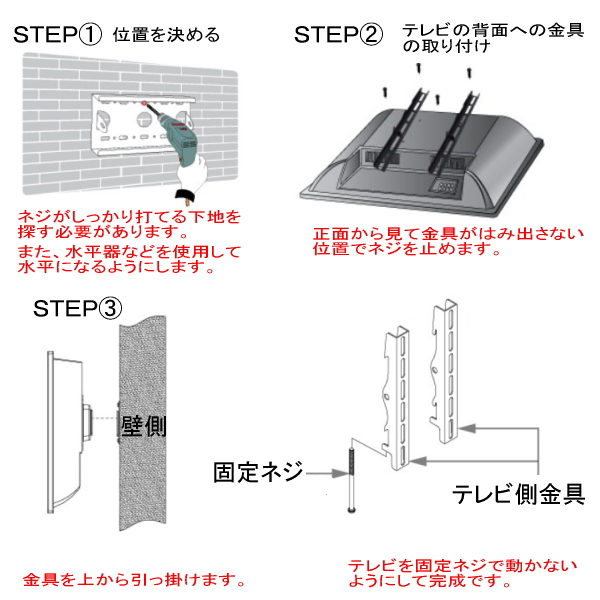 STEP① 位置を決める

ネジがしっかり打てる下地を探す必要があります。

また、水平器などを使用して水平になるようにします。

STEP② テレビの背面への金具の取り付け

正面から見て金具がはみ出さない位置でネジを止めます。

STEP③

壁側

金具を上から引っ掛けます。

固定ネジ

テレビ側金具

テレビを固定ネジで動かないようにして完成です。