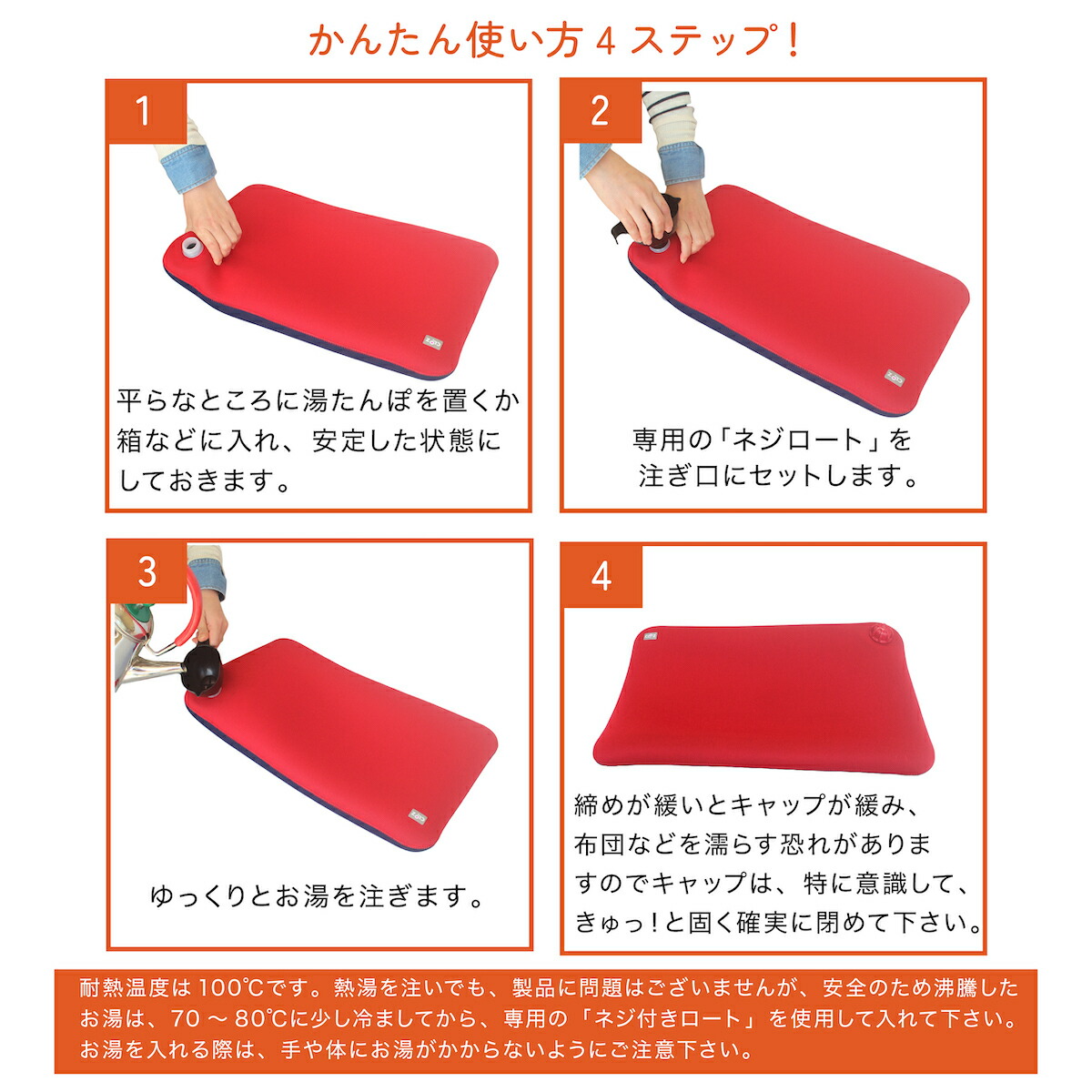 かんたん使い方４ステップ！

1

平らなところに湯たんぽを置くか箱などに入れ、安定した状態にしておきます。

2

専用の「ネジロート」を注ぎ口にセットします。

3

ゆっくりとお湯を注ぎます。

4

締めが緩いとキャップが緩み、布団などを濡らす恐れがありますのでキャップは、特に意識して、きゅっ！と固く確実に閉めて下さい。

耐熱温度は100℃です。熱湯を注いでも、製品に問題はございませんが、安全のため沸騰したお湯は、70 ～ 80℃に少し冷ましてから、専用の「ネジ付きロート」を使用して入れて下さい。お湯を入れる際は、手や体にお湯がかからないようにご注意下さい。