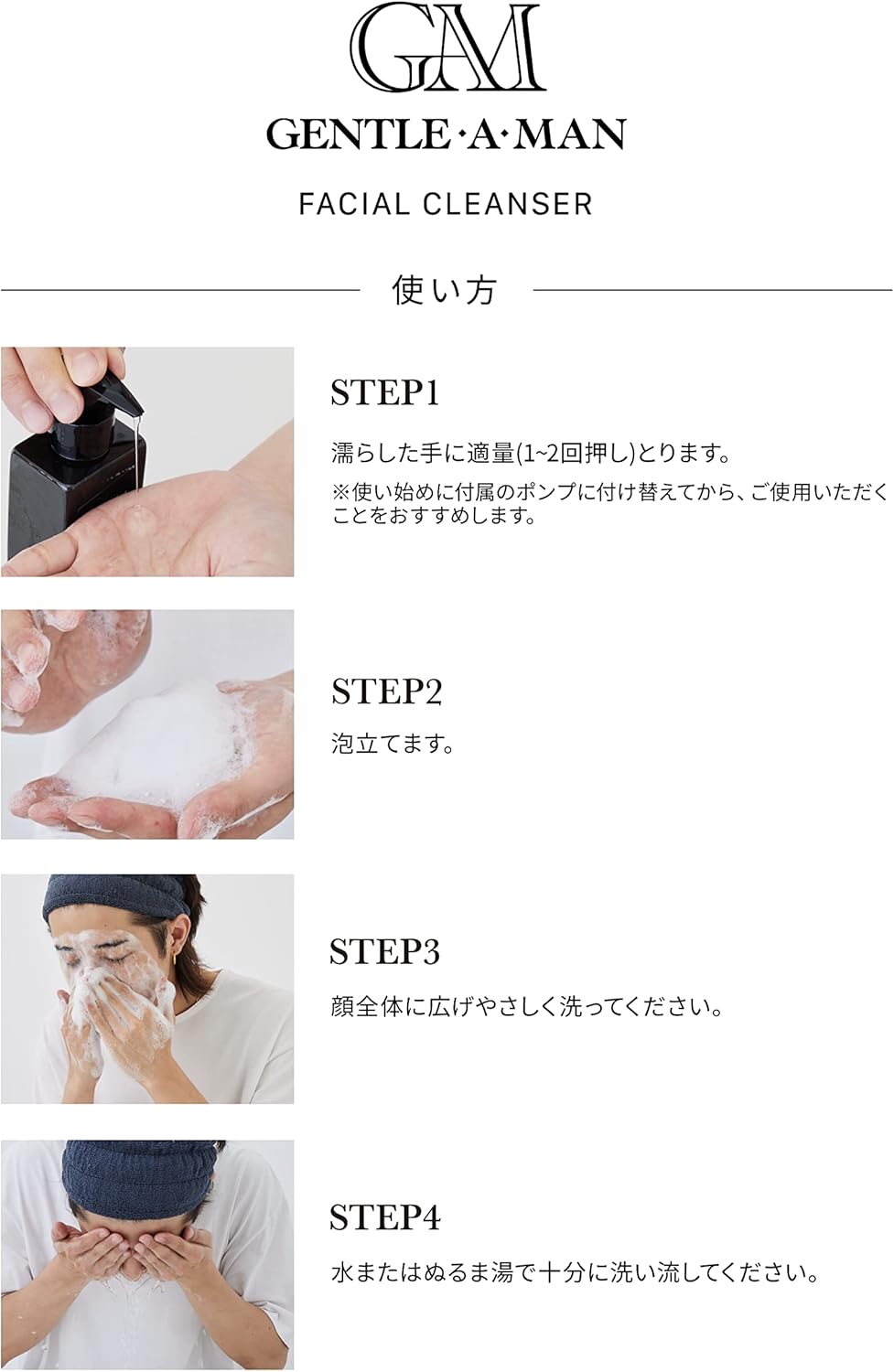 GAM
GENTLE·A·MAN

FACIAL CLEANSER

使い方

STEP1

濡らした手に適量(1~2回押し)とります。

※使い始めに付属のポンプに付け替えてから、ご使用いただくことをおすすめします。

STEP2

泡立てます。

STEP3

顔全体に広げやさしく洗ってください。

STEP4

水またはぬるま湯で十分に洗い流してください。