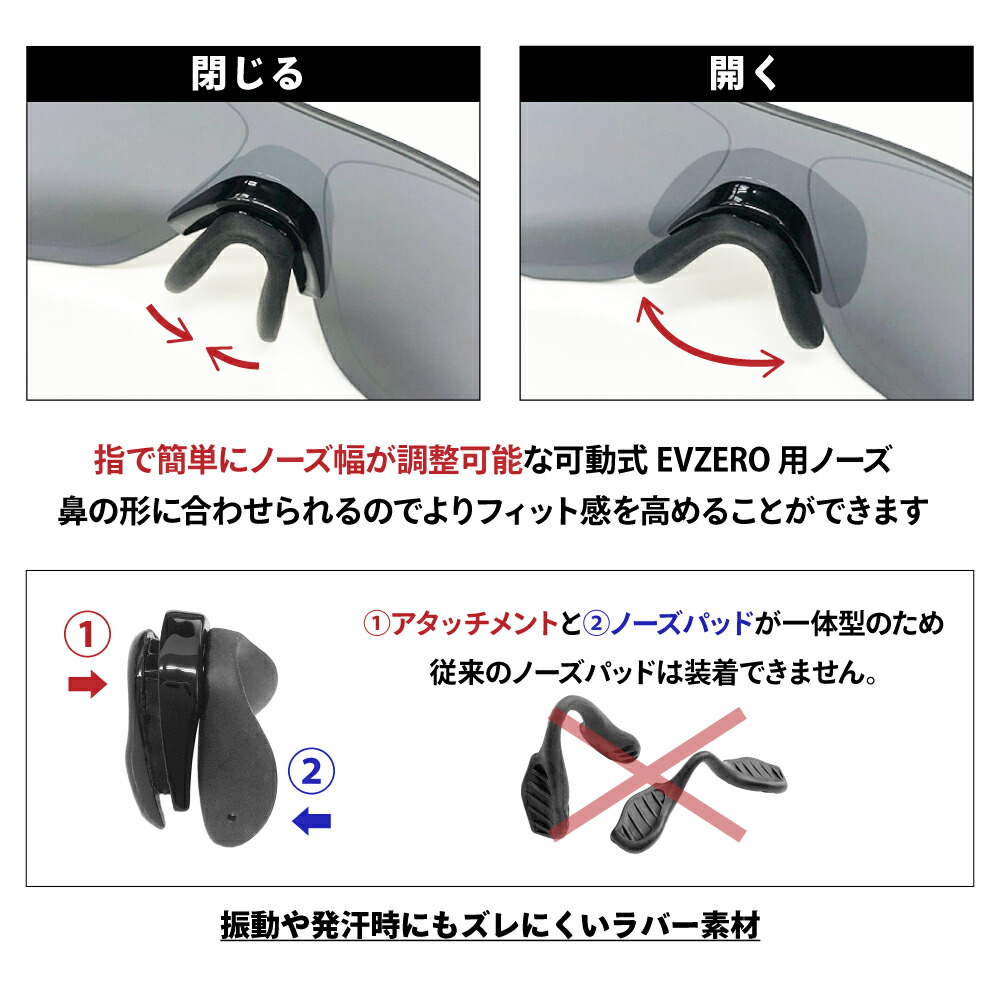 閉じる

開く

指で簡単にノーズ幅が調整可能な可動式 EVZERO 用ノーズ
鼻の形に合わせられるのでよりフィット感を高めることができます

①

②

①アタッチメントと②ノーズパッドが一体型のため
従来のノーズパッドは装着できません。

振動や発汗時にもズレにくいラバー素材