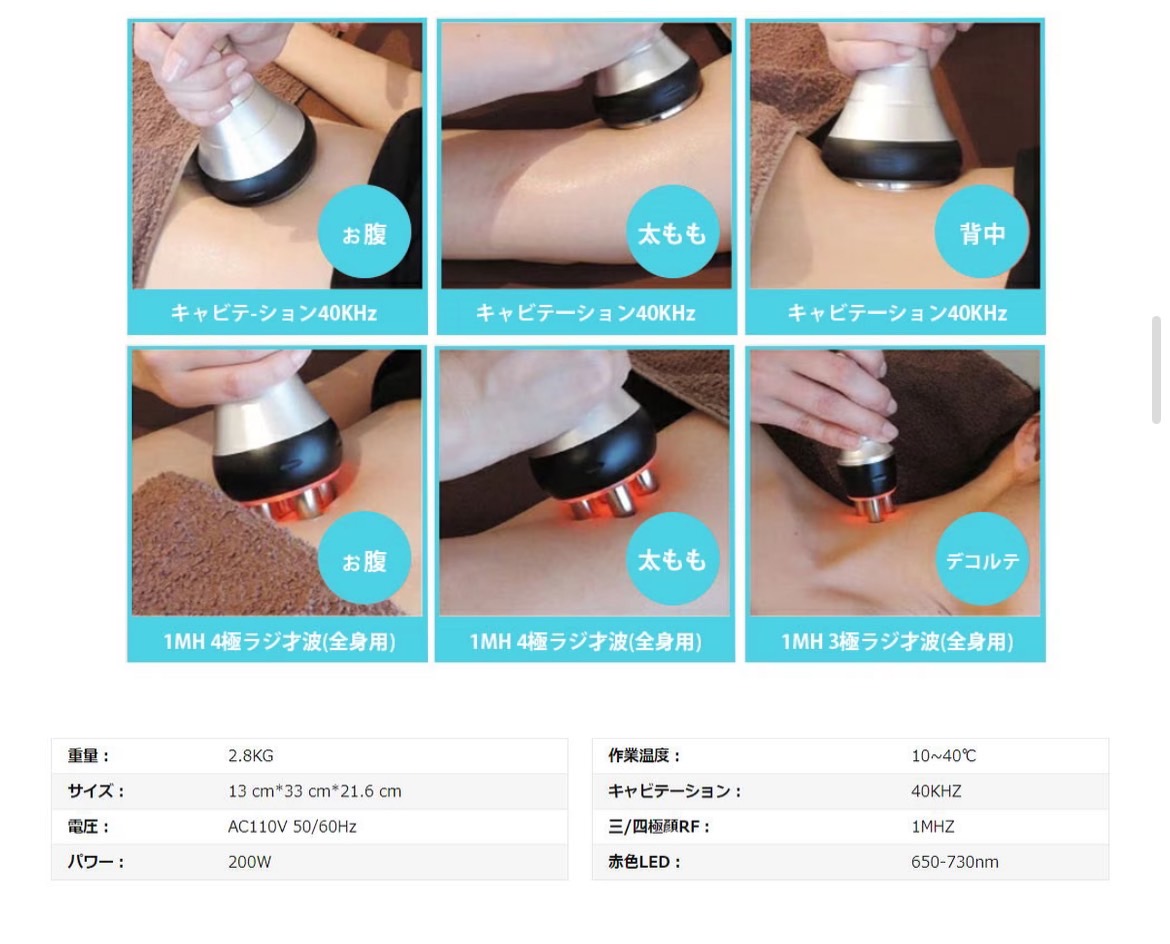 お腹
キャビテ-ション40KHz

太もも
キャビテーション40KHz

背中
キャビテーション40KHz

お腹
1MH 4極ラジオ波(全身用)

太もも
1MH 4極ラジオ波(全身用)

デコルテ
1MH 3極ラジオ波(全身用)

| 重量： | 2.8KG |
|---|---|
| サイズ： | 13 cm*33 cm*21.6 cm |
| 電圧： | AC110V 50/60Hz |
| パワー： | 200W |

| 作業温度： | 10~40℃ |
|---|---|
| キャビテーション： | 40KHZ |
| 三/四極顔RF： | 1MHZ |
| 赤色LED： | 650-730nm |