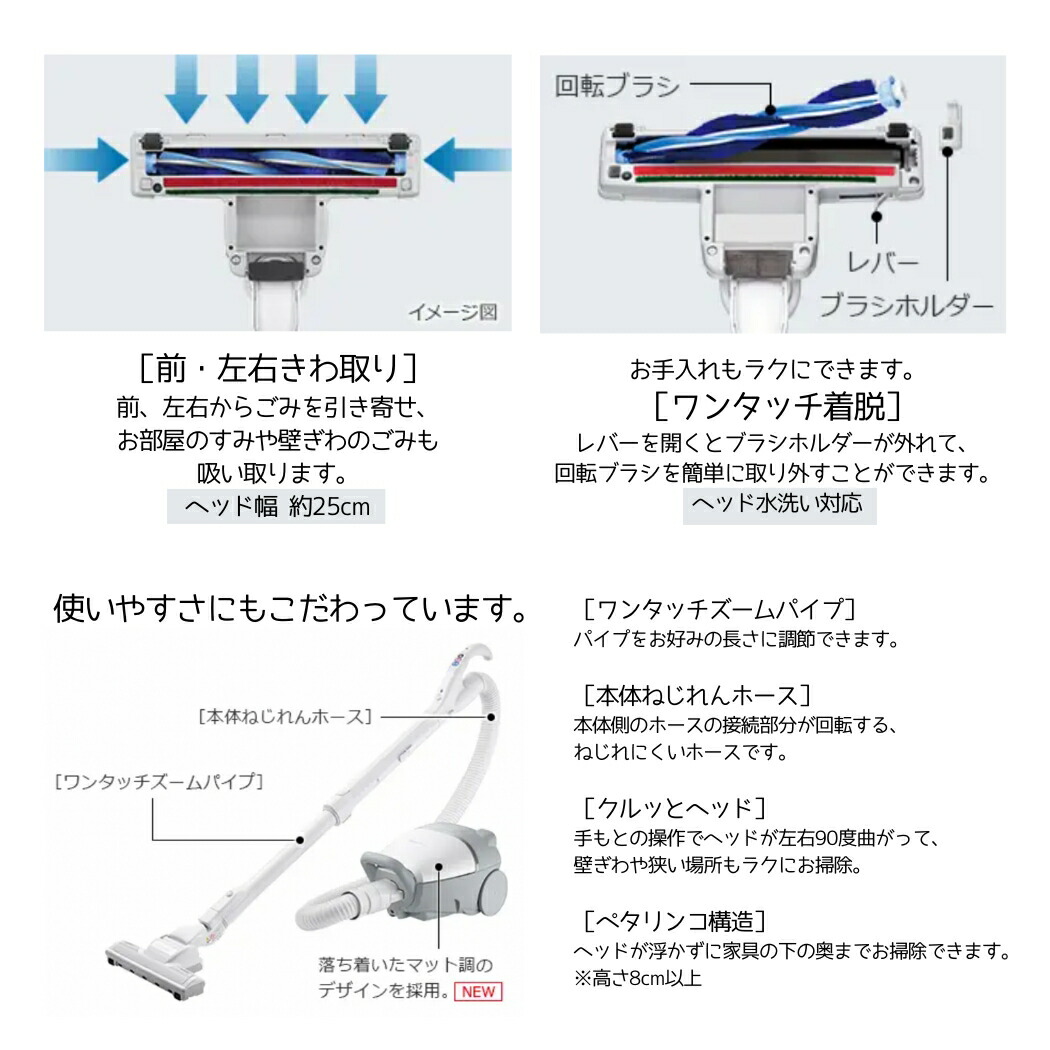 イメージ図

［前・左右きわ取り］
前、左右からごみを引き寄せ、お部屋のすみや壁ぎわのごみも吸い取ります。
ヘッド幅 約25cm

回転ブラシ
レバー
ブラシホルダー

お手入れもラクにできます。
［ワンタッチ着脱］
レバーを開くとブラシホルダーが外れて、回転ブラシを簡単に取り外すことができます。
ヘッド水洗い対応

使いやすさにもこだわっています。

［本体ねじれんホース］
［ワンタッチズームパイプ］
落ち着いたマット調のデザインを採用。NEW

［ワンタッチズームパイプ］
パイプをお好みの長さに調節できます。

［本体ねじれんホース］
本体側のホースの接続部分が回転する、ねじれにくいホースです。

［クルッとヘッド］
手もとの操作でヘッドが左右90度曲がって、壁ぎわや狭い場所もラクにお掃除。

［ペタリンコ構造］
ヘッドが浮かずに家具の下の奥までお掃除できます。
※高さ8cm以上