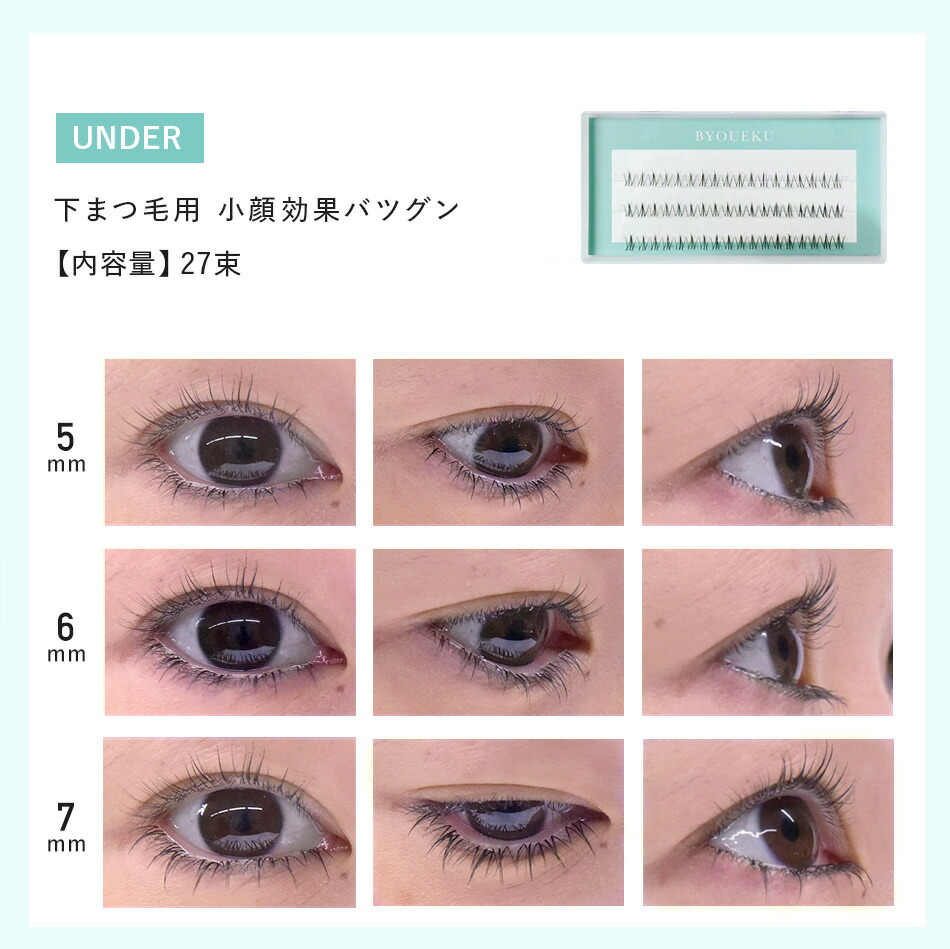 UNDER

下まつ毛用 小顔効果バツグン

【内容量】27束

BYOUEKU

5
mm

6
mm

7
mm