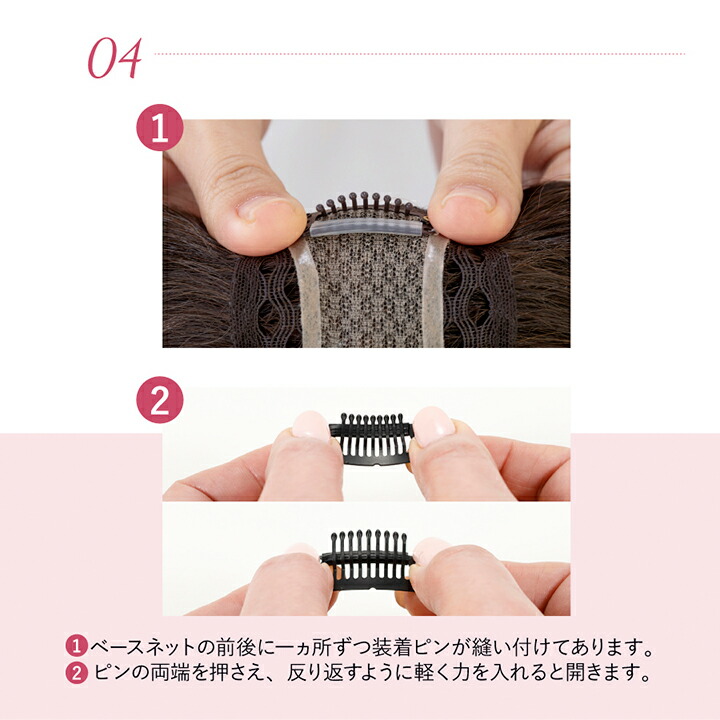 04

1

2

1 ベースネットの前後に一ヵ所ずつ装着ピンが縫い付けてあります。
2 ピンの両端を押さえ、反り返すように軽く力を入れると開きます。