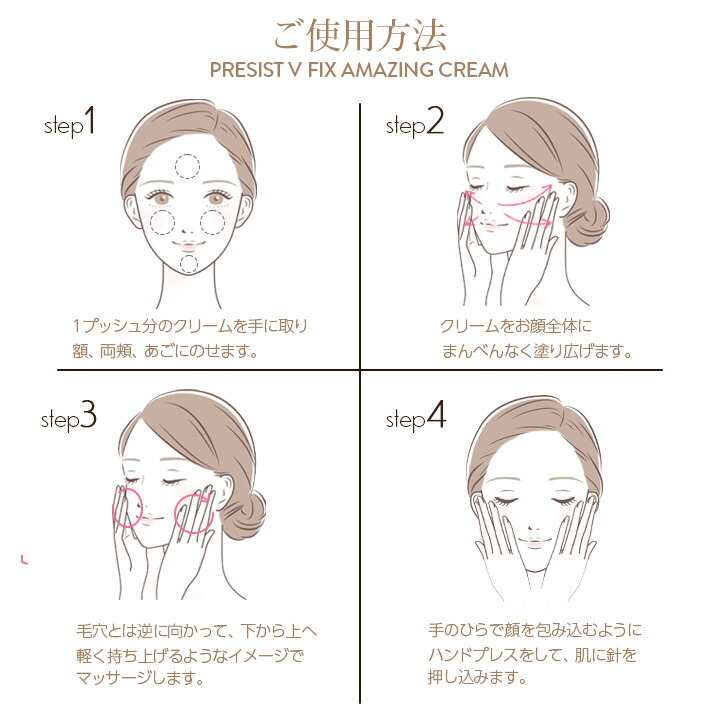 ご使用方法
PRESIST V FIX AMAZING CREAM

step1

1プッシュ分のクリームを手に取り
額、両頬、あごにのせます。

step2

クリームをお顔全体に
まんべんなく塗り広げます。

step3

毛穴とは逆に向かって、下から上へ
軽く持ち上げるようなイメージで
マッサージします。

step4

手のひらで顔を包み込むように
ハンドプレスをして、肌に針を
押し込みます。