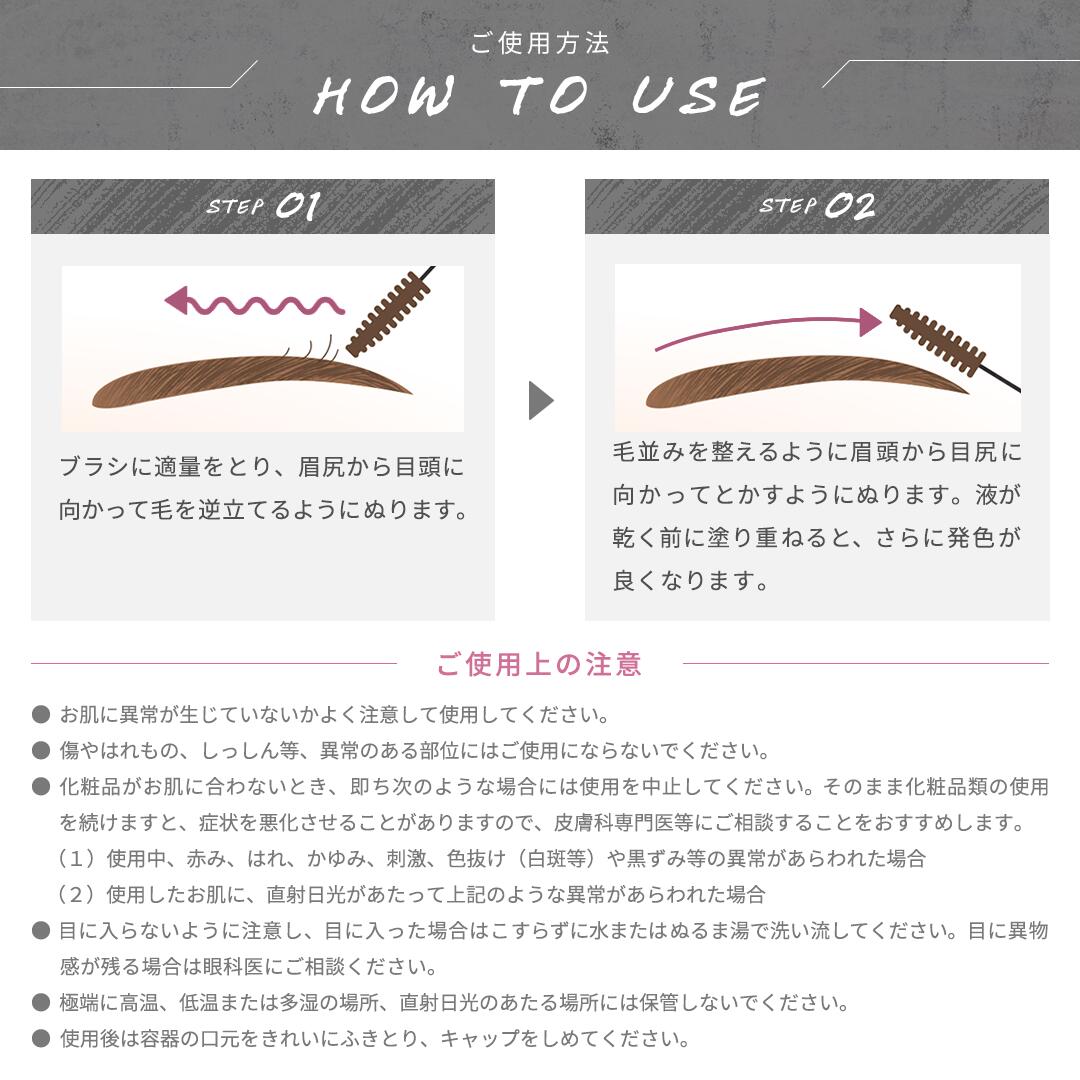 ご使用方法

HOW TO USE

STEP 01

ブラシに適量をとり、眉尻から目頭に向かって毛を逆立てるようにぬります。

STEP 02

毛並みを整えるように眉頭から目尻に向かってとかすようにぬります。液が乾く前に塗り重ねると、さらに発色が良くなります。

ご使用上の注意

● お肌に異常が生じていないかよく注意して使用してください。
● 傷やはれもの、しっしん等、異常のある部位にはご使用にならないでください。
● 化粧品がお肌に合わないとき、即ち次のような場合には使用を中止してください。そのまま化粧品類の使用を続けますと、症状を悪化させることがありますので、皮膚科専門医等にご相談することをおすすめします。
（1）使用中、赤み、はれ、かゆみ、刺激、色抜け（白斑等）や黒ずみ等の異常があらわれた場合
（2）使用したお肌に、直射日光があたって上記のような異常があらわれた場合
● 目に入らないように注意し、目に入った場合はこすらずに水またはぬるま湯で洗い流してください。目に異物感が残る場合は眼科医にご相談ください。
● 極端に高温、低温または多湿の場所、直射日光のあたる場所には保管しないでください。
● 使用後は容器の口元をきれいにふきとり、キャップをしめてください。