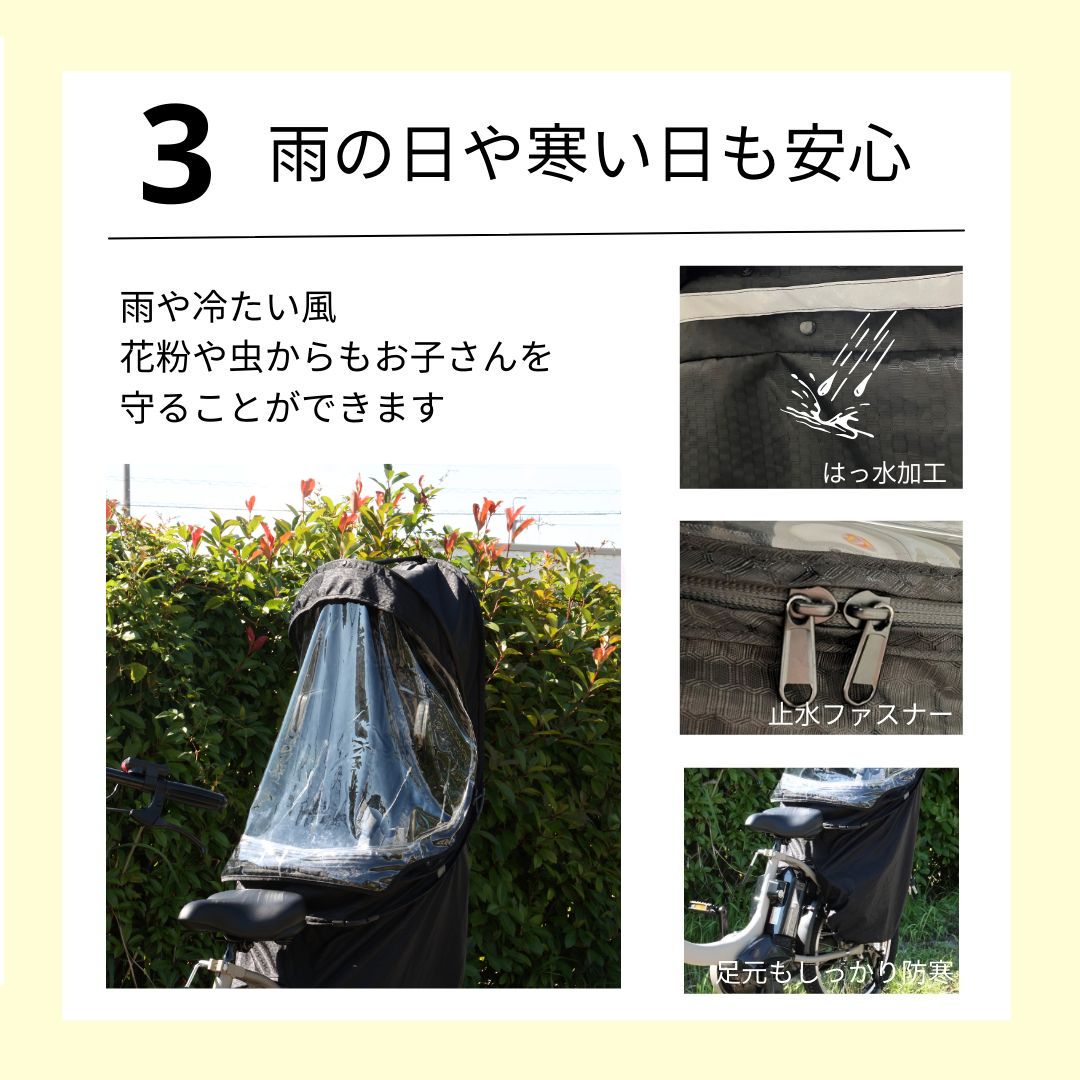 3 雨の日や寒い日も安心

雨や冷たい風
花粉や虫からもお子さんを
守ることができます

はっ水加工

止水ファスナー

足元もしっかり防寒