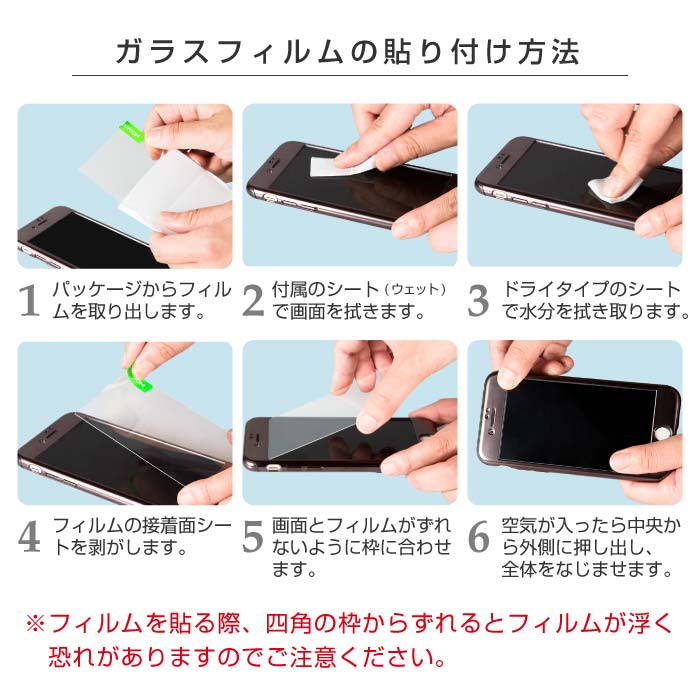 ガラスフィルムの貼り付け方法

1 パッケージからフィルムを取り出します。

2 付属のシート（ウェット）で画面を拭きます。

3 ドライタイプのシートで水分を拭き取ります。

4 フィルムの接着面シートを剥がします。

5 画面とフィルムがずれないように枠に合わせます。

6 空気が入ったら中央から外側に押し出し、全体をなじませます。

※フィルムを貼る際、四角の枠からずれるとフィルムが浮く恐れがありますのでご注意ください。