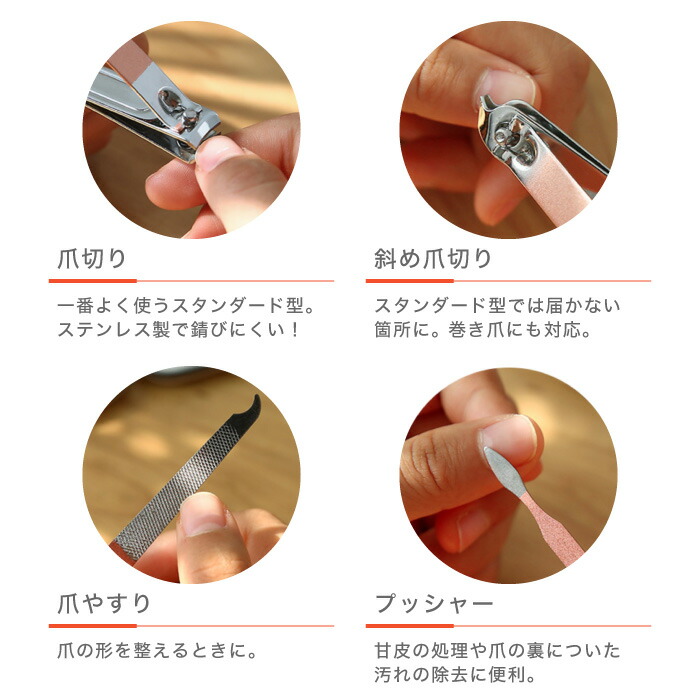 爪切り

一番よく使うスタンダード型。ステンレス製で錆びにくい！

斜め爪切り

スタンダード型では届かない箇所に。巻き爪にも対応。

爪やすり

爪の形を整えるときに。

プッシャー

甘皮の処理や爪の裏についた汚れの除去に便利。