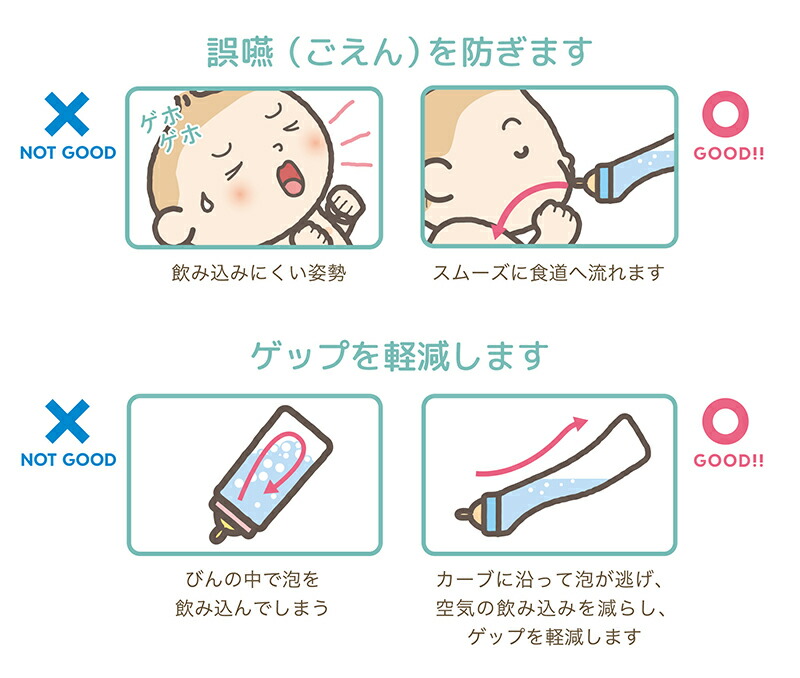 誤嚥（ごえん）を防ぎます

NOT GOOD

ゲホ
ゲホ

飲み込みにくい姿勢

GOOD!!

スムーズに食道へ流れます

ゲップを軽減します

NOT GOOD

びんの中で泡を
飲み込んでしまう

GOOD!!

カーブに沿って泡が逃げ、
空気の飲み込みを減らし、
ゲップを軽減します