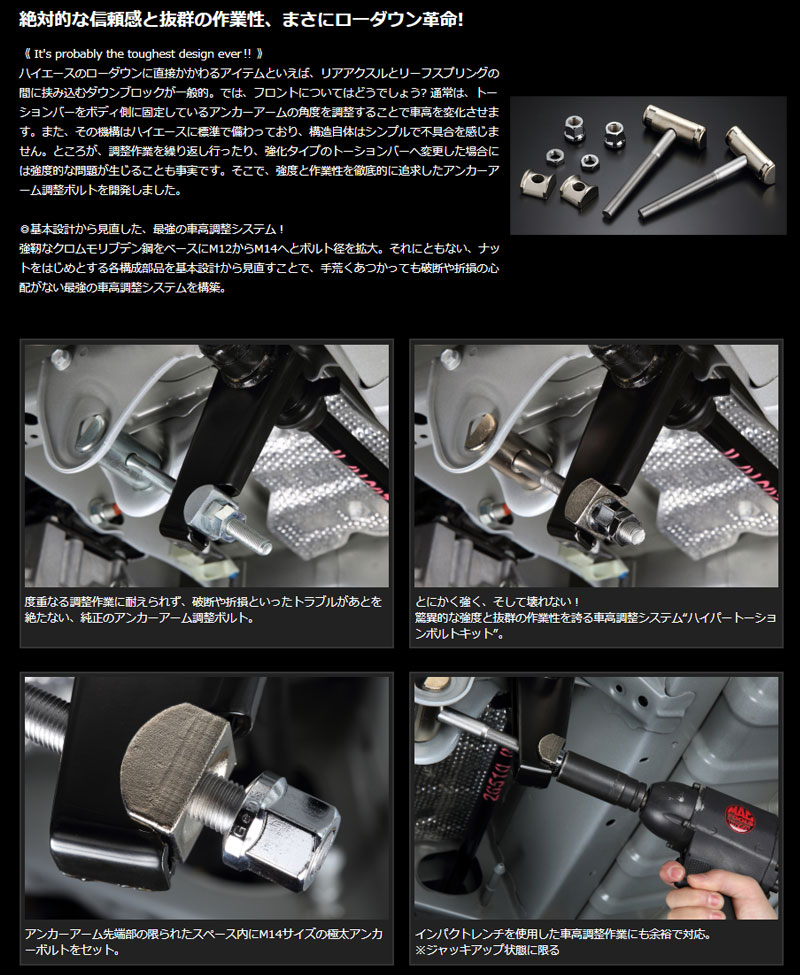 絶対的な信頼感と抜群の作業性、まさにローダウン革命!

《 It's probably the toughest design ever!! 》
ハイエースのローダウンに直接かかわるアイテムといえば、リアアクスルとリーフスプリングの間に挟み込むダウンブロックが一般的。では、フロントについてはどうでしょう? 通常は、トーションバーをボディ側に固定しているアンカーアームの角度を調整することで車高を変化させます。また、その機構はハイエースに標準で備わっており、構造自体はシンプルで不具合を感じません。ところが、調整作業を繰り返し行ったり、強化タイプのトーションバーへ変更した場合には強度的な問題が生じることも事実です。そこで、強度と作業性を徹底的に追求したアンカーアーム調整ボルトを開発しました。

◎基本設計から見直した、最強の車高調整システム!
強靭なクロムモリブデン鋼をベースにM12からM14へとボルト径を拡大。それにともない、ナットをはじめとする各構成部品を基本設計から見直すことで、手荒くあつかっても破断や折損の心配がない最強の車高調整システムを構築。

度重なる調整作業に耐えられず、破断や折損といったトラブルがあとを絶たない、純正のアンカーアーム調整ボルト。

とにかく強く、そして壊れない!
驚異的な強度と抜群の作業性を誇る車高調整システム"ハイパートーションボルトキット"。

アンカーアーム先端部の限られたスペース内にM14サイズの極太アンカーボルトをセット。

インパクトレンチを使用した車高調整作業にも余裕で対応。
※ジャッキアップ状態に限る