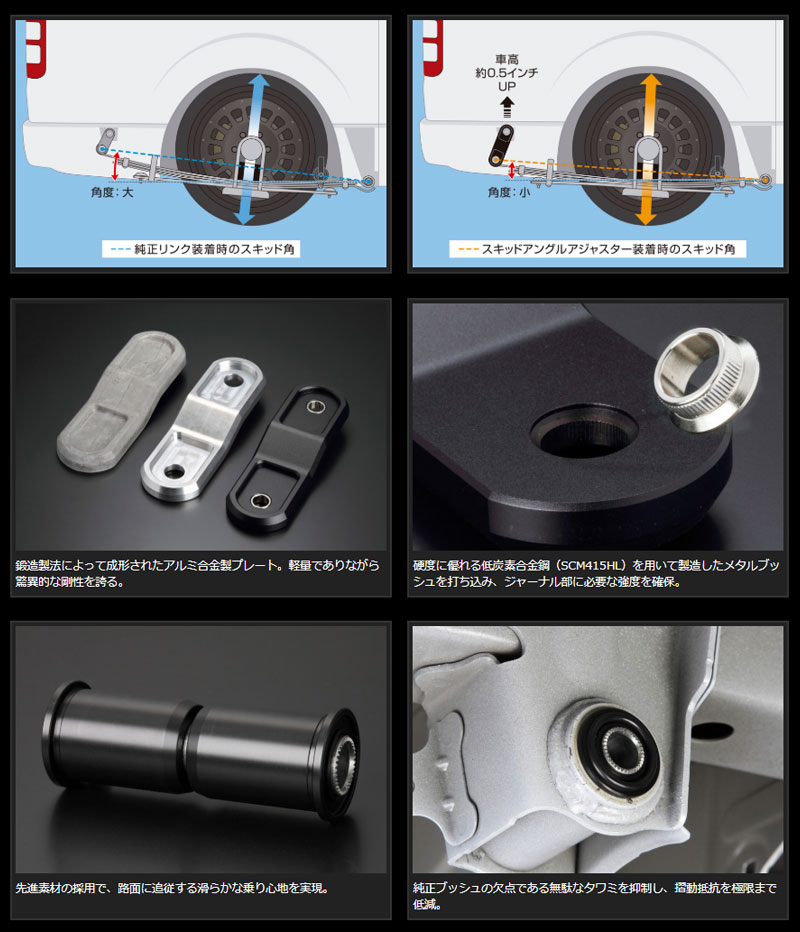 角度：大

純正リンク装着時のスキッド角

車高
約0.5インチ
UP

角度：小

スキッドアングルアジャスター装着時のスキッド角

鍛造製法によって成形されたアルミ合金製プレート。軽量でありながら驚異的な剛性を誇る。

硬度に優れる低炭素合金鋼（SCM415HL）を用いて製造したメタルブッシュを打ち込み、ジャーナル部に必要な強度を確保。

先進素材の採用で、路面に追従する滑らかな乗り心地を実現。

純正ブッシュの欠点である無駄なタワミを抑制し、摺動抵抗を極限まで低減。