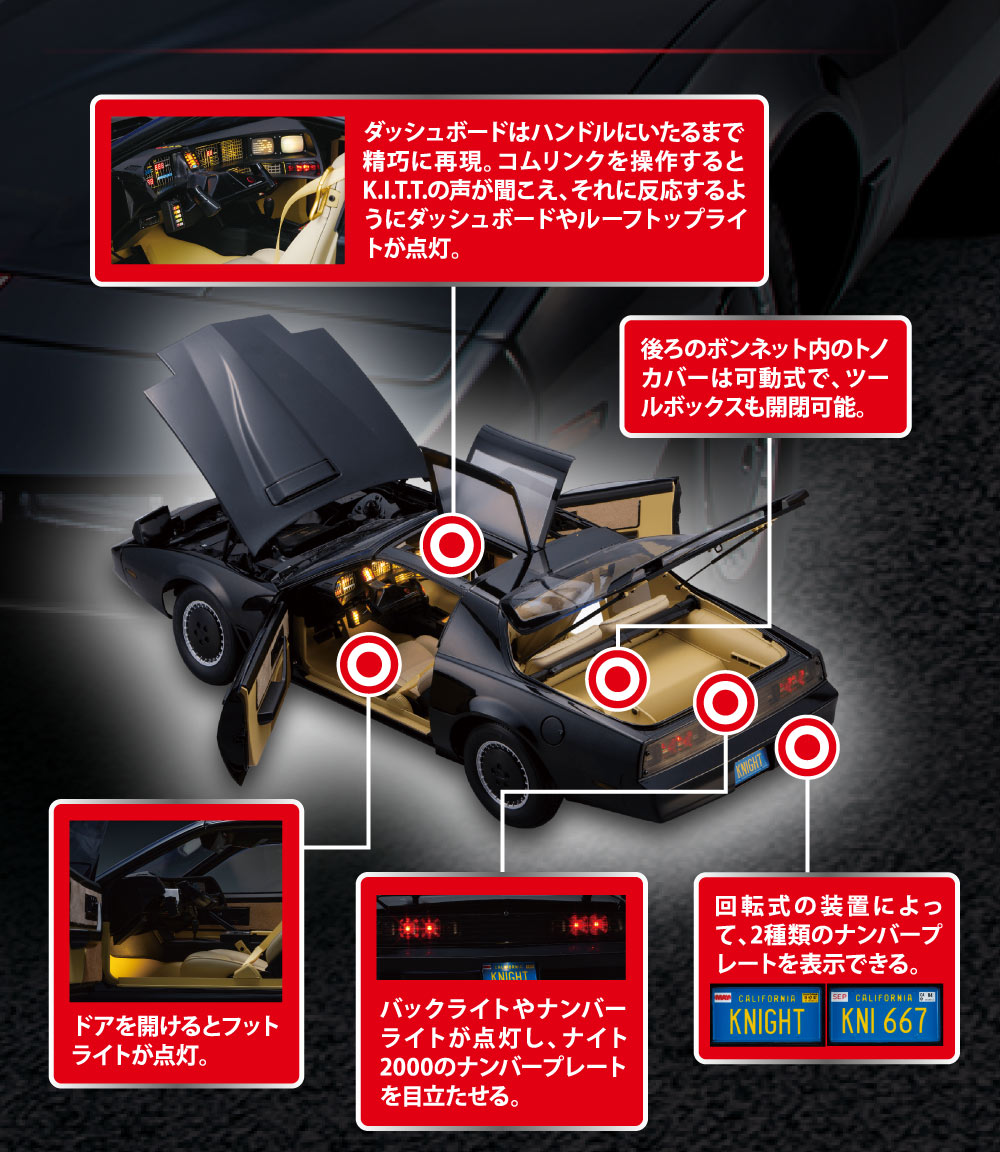 ダッシュボードはハンドルにいたるまで精巧に再現。コムリンクを操作するとK.I.T.T.の声が聞こえ、それに反応するようにダッシュボードやルーフトップライトが点灯。

後ろのボンネット内のトノカバーは可動式で、ツールボックスも開閉可能。

KNIGHT

ドアを開けるとフットライトが点灯。

KNIGHT

バックライトやナンバーライトが点灯し、ナイト2000のナンバープレートを目立たせる。

回転式の装置によって、2種類のナンバープレートを表示できる。

CALIFORNIA
KNIGHT

SEP CALIFORNIA
KNI 667