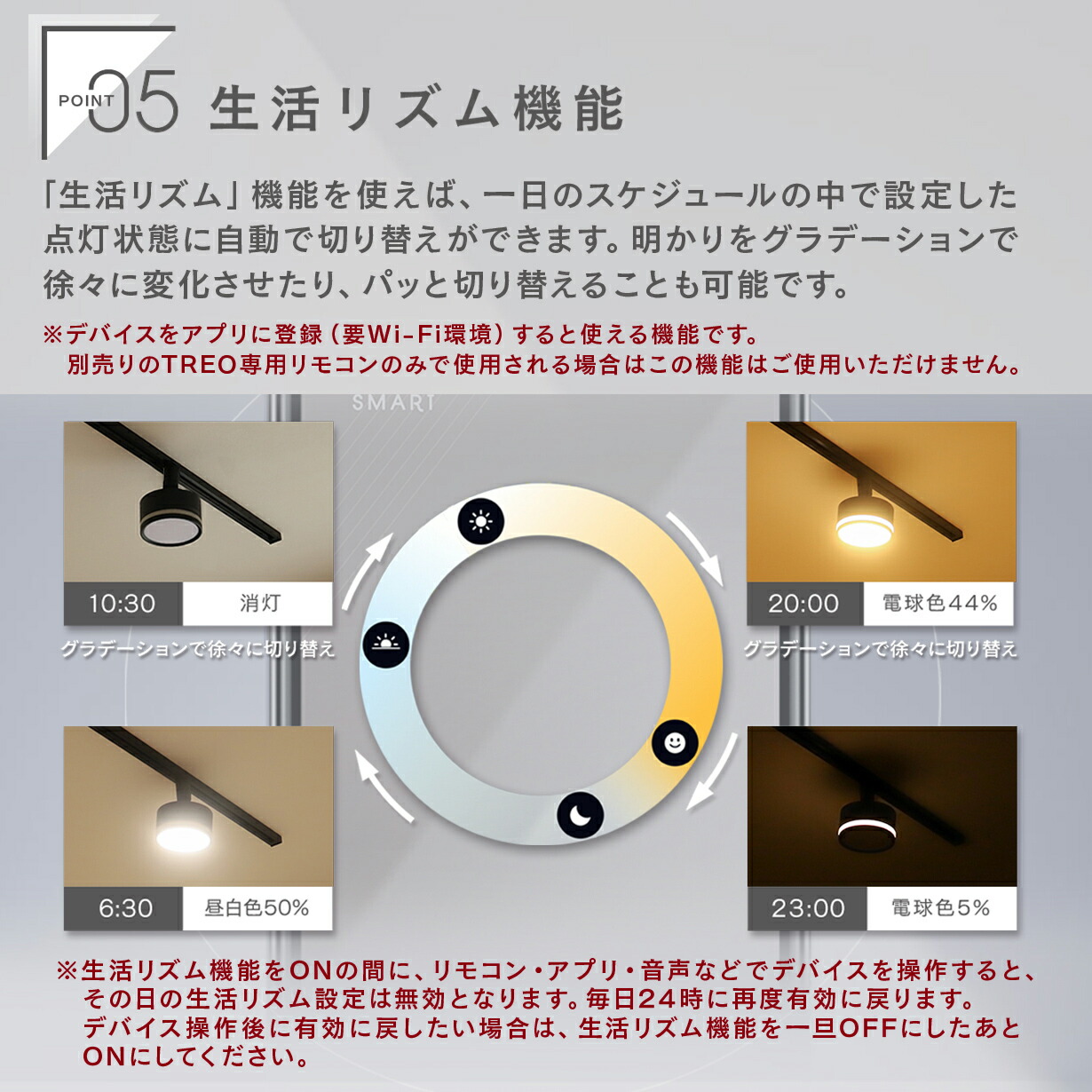 POINT 05 生活リズム機能

「生活リズム」機能を使えば、一日のスケジュールの中で設定した点灯状態に自動で切り替えができます。明かりをグラデーションで徐々に変化させたり、パッと切り替えることも可能です。

※デバイスをアプリに登録（要Wi-Fi環境）すると使える機能です。
別売りのTREO専用リモコンのみで使用される場合はこの機能はご使用いただけません。

SMART

10:30 消灯

グラデーションで徐々に切り替え

20:00 電球色44%

グラデーションで徐々に切り替え

6:30 昼白色50%

23:00 電球色5%

※生活リズム機能をONの間に、リモコン・アプリ・音声などでデバイスを操作すると、その日の生活リズム設定は無効となります。毎日24時に再度有効に戻ります。
デバイス操作後に有効に戻したい場合は、生活リズム機能を一旦OFFにしたあとONにしてください。