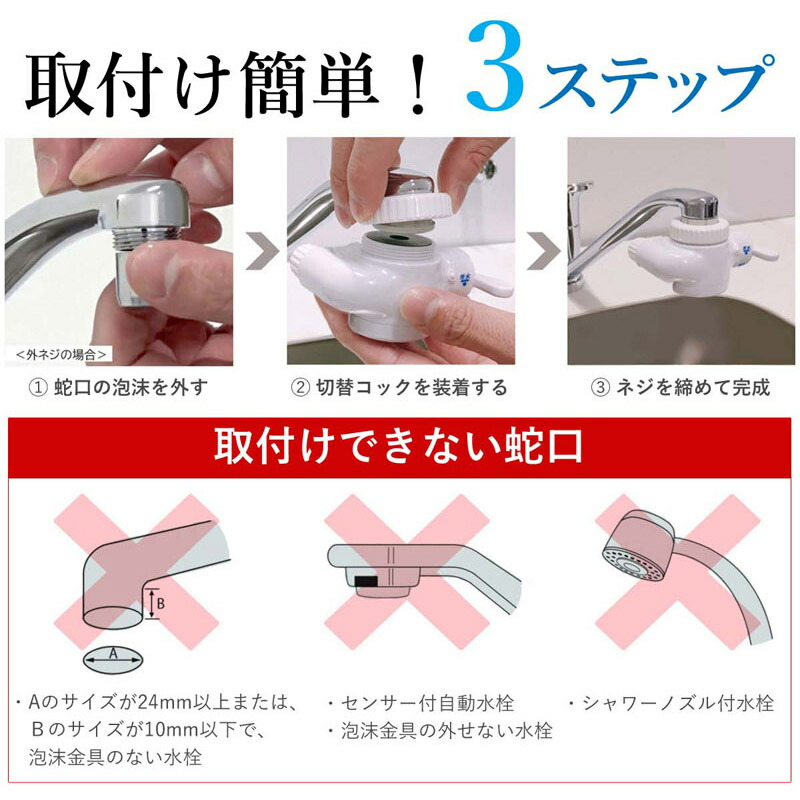 取付け簡単！ 3ステップ

<外ネジの場合>

① 蛇口の泡沫を外す

② 切替コックを装着する

③ ネジを締めて完成

取付けできない蛇口

B

A

・Aのサイズが24mm以上または、Bのサイズが10mm以下で、泡沫金具のない水栓

・センサー付自動水栓
・泡沫金具の外せない水栓

・シャワーノズル付水栓