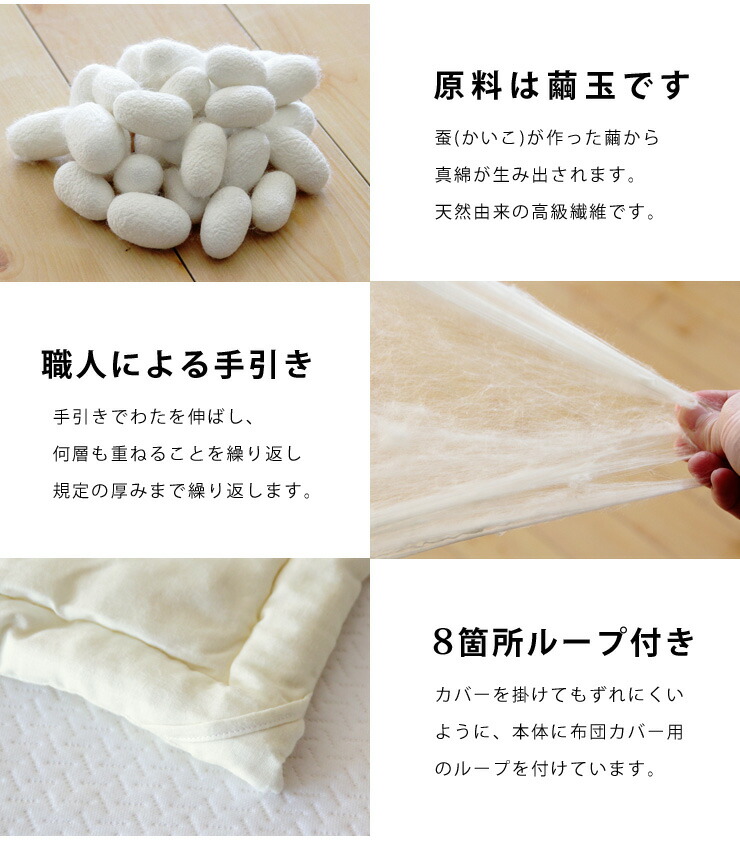 原料は繭玉です

蚕(かいこ)が作った繭から
真綿が生み出されます。
天然由来の高級繊維です。

職人による手引き

手引きでわたを伸ばし、
何層も重ねることを繰り返し
規定の厚みまで繰り返します。

8箇所ループ付き

カバーを掛けてもずれにくい
ように、本体に布団カバー用
のループを付けています。