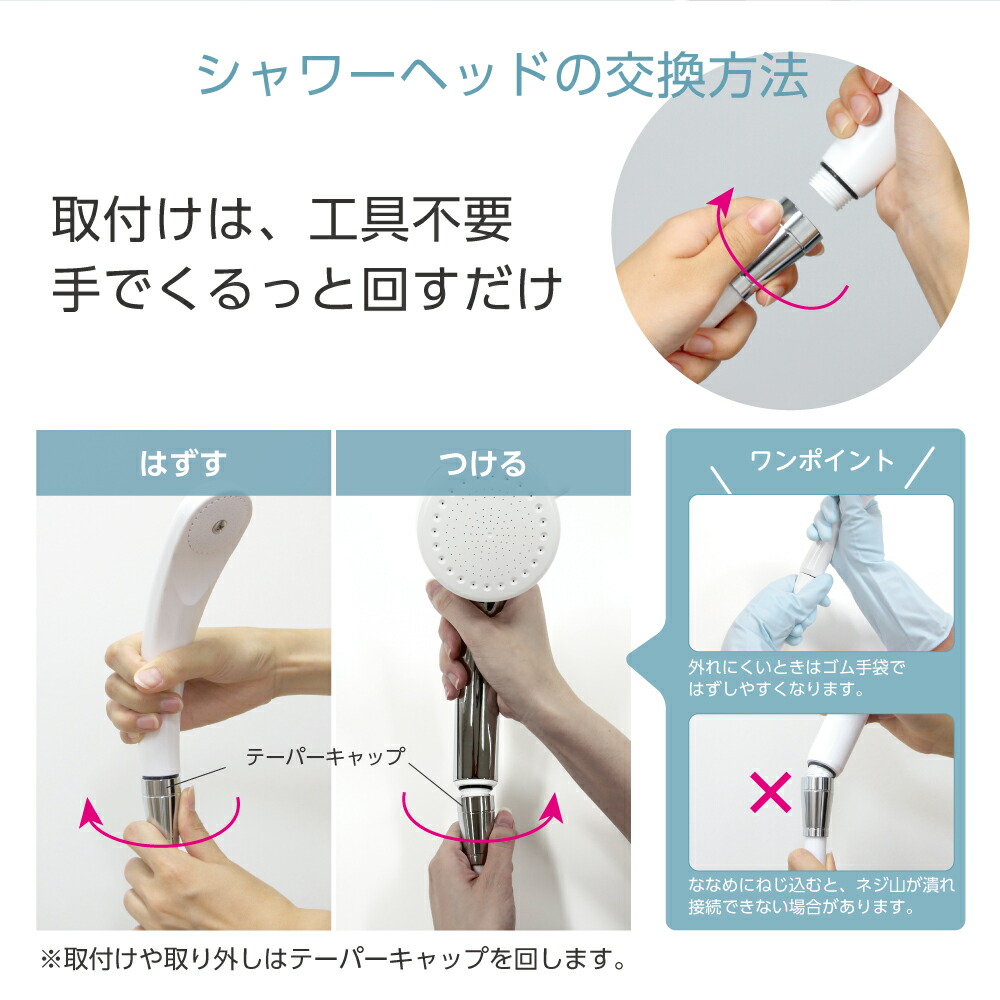 シャワーヘッドの交換方法

取付けは、工具不要
手でくるっと回すだけ

はずす

つける

テーパーキャップ

ワンポイント

外れにくいときはゴム手袋ではずしやすくなります。

×

ななめにねじ込むと、ネジ山が潰れ接続できない場合があります。

※取付けや取り外しはテーパーキャップを回します。