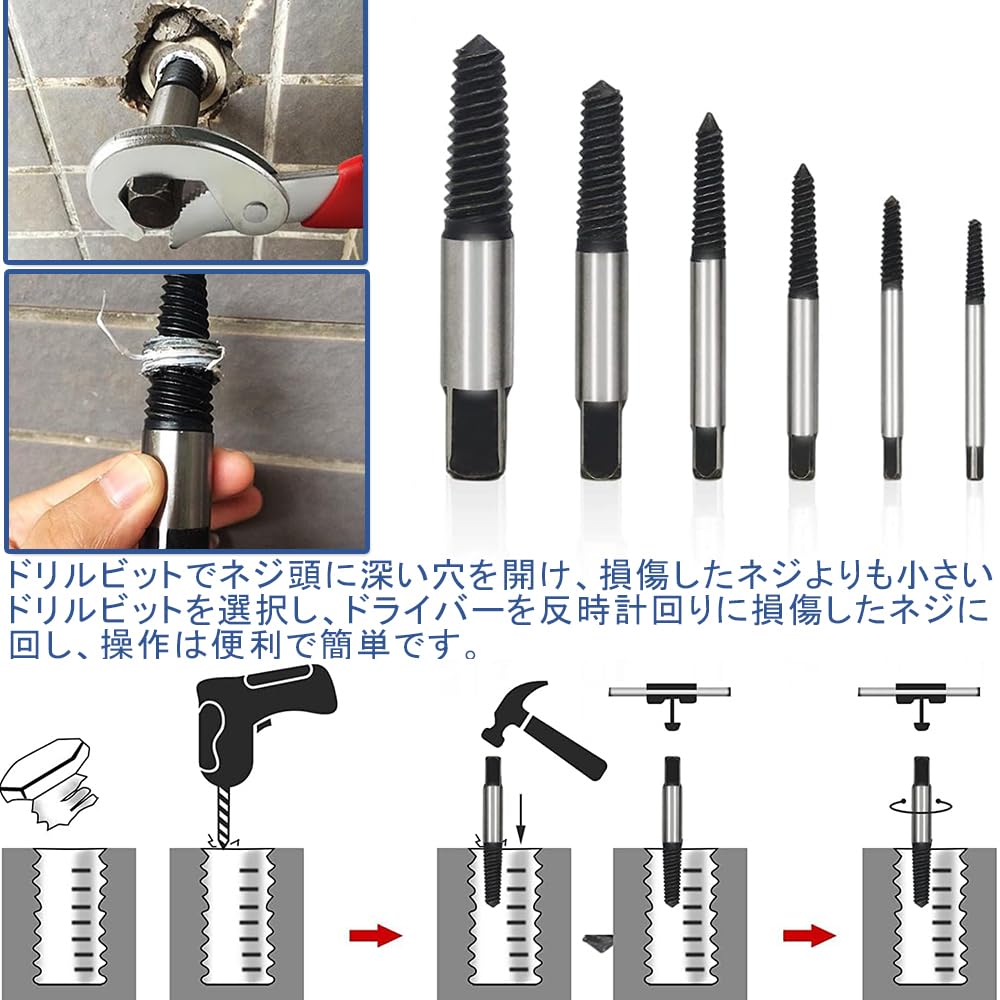 ドリルビットでネジ頭に深い穴を開け、損傷したネジよりも小さいドリルビットを選択し、ドライバーを反時計回りに損傷したネジに回し、操作は便利で簡単です。