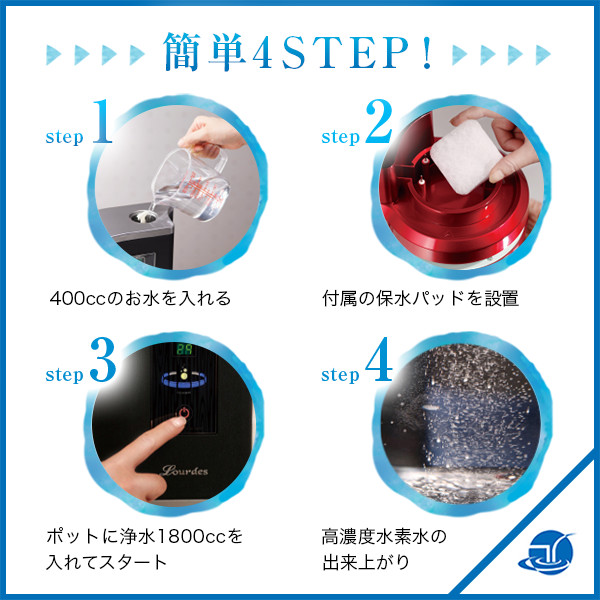 簡単4STEP！

step 1

400ccのお水を入れる

step 2

付属の保水パッドを設置

step 3

Lourdes

ポットに浄水1800ccを入れてスタート

step 4

高濃度水素水の出来上がり