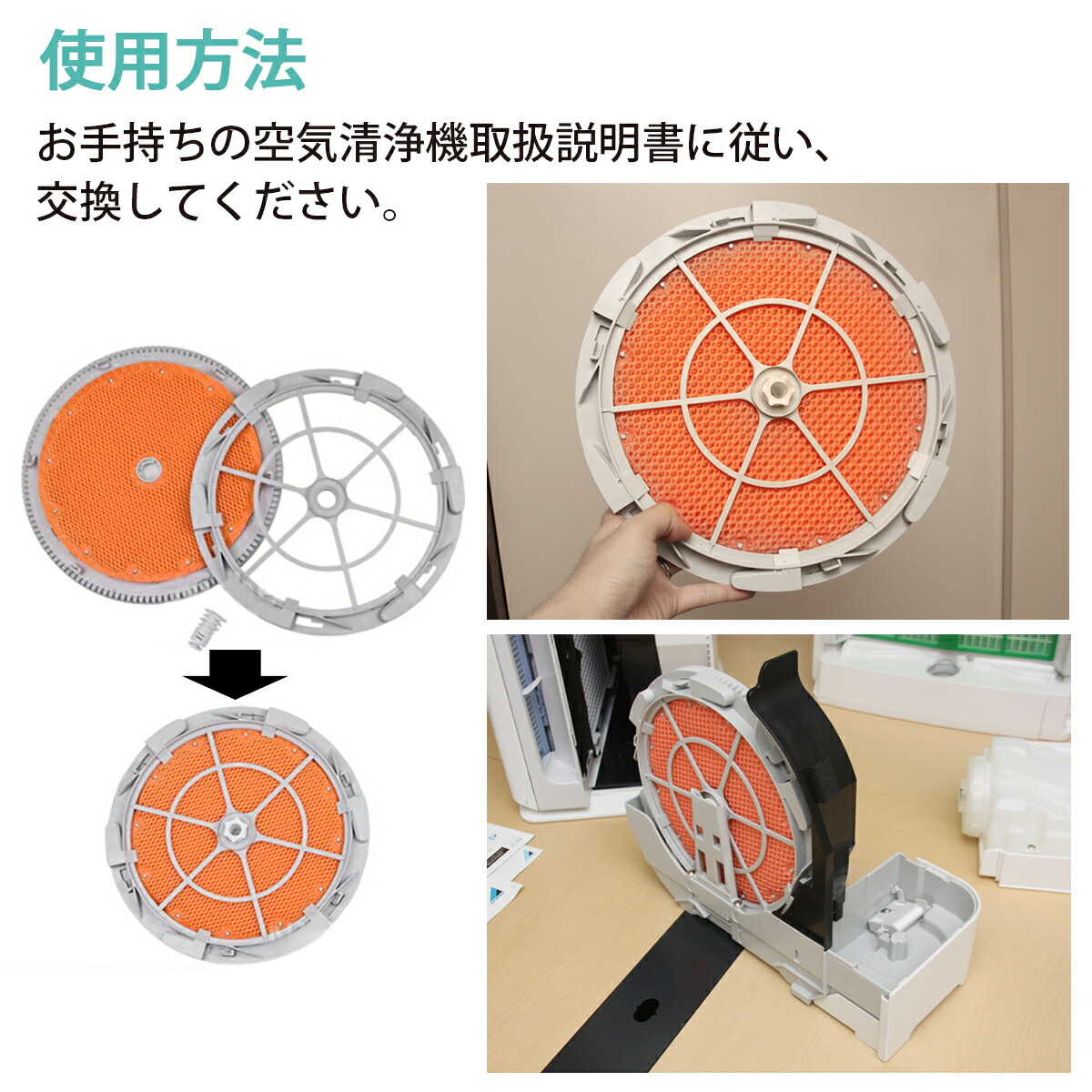 使用方法

お手持ちの空気清浄機取扱説明書に従い、交換してください。