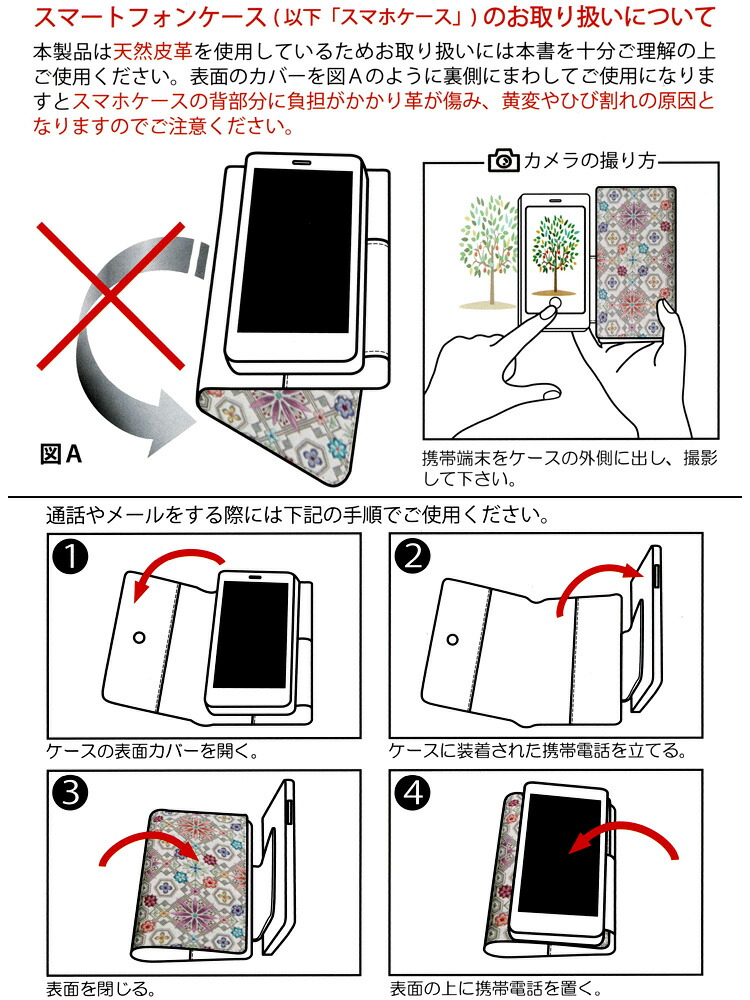 スマートフォンケース（以下「スマホケース」）のお取り扱いについて

本製品は天然皮革を使用しているためお取り扱いには本書を十分ご理解の上ご使用ください。表面のカバーを図Aのように裏側にまわしてご使用になりますとスマホケースの背部分に負担がかかり革が傷み、黄変やひび割れの原因となりますのでご注意ください。

図A

カメラの撮り方

携帯端末をケースの外側に出し、撮影して下さい。

通話やメールをする際には下記の手順でご使用ください。

1
ケースの表面カバーを開く。

2
ケースに装着された携帯電話を立てる。

3
表面を閉じる。

4
表面の上に携帯電話を置く。