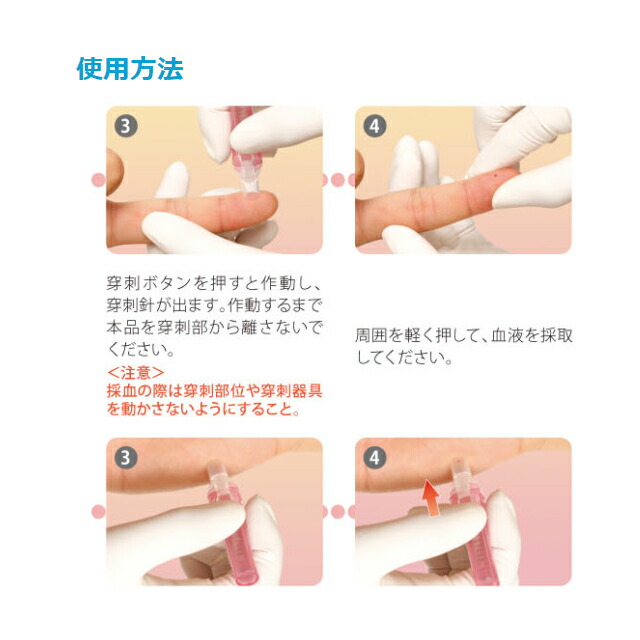 使用方法

3

4

穿刺ボタンを押すと作動し、穿刺針が出ます。作動するまで本品を穿刺部から離さないでください。

<注意>
採血の際は穿刺部位や穿刺器具を動かさないようにすること。

周囲を軽く押して、血液を採取してください。

3

4