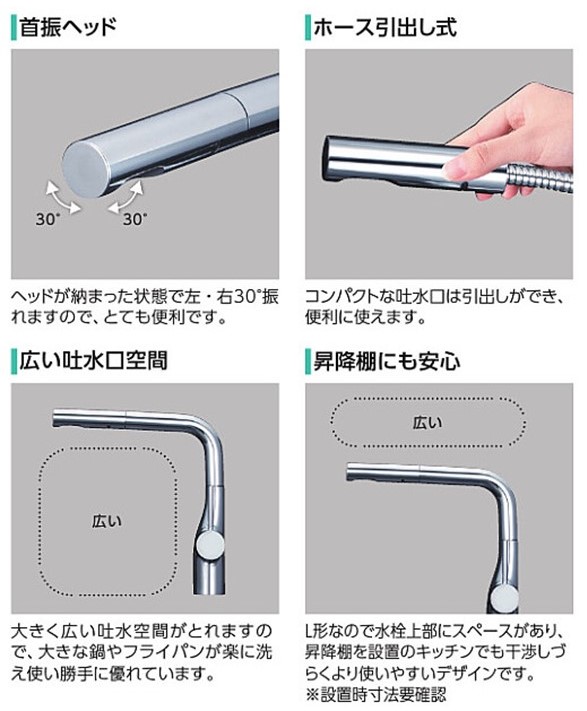 首振ヘッド

30°

30°

ヘッドが納まった状態で左・右30°振れますので、とても便利です。

ホース引出し式

コンパクトな吐水口は引出しができ、便利に使えます。

広い吐水口空間

広い

大きく広い吐水空間がとれますので、大きな鍋やフライパンが楽に洗え使い勝手に優れています。

昇降棚にも安心

広い

L形なので水栓上部にスペースがあり、昇降棚を設置のキッチンでも干渉しづらくより使いやすいデザインです。
※設置時寸法要確認