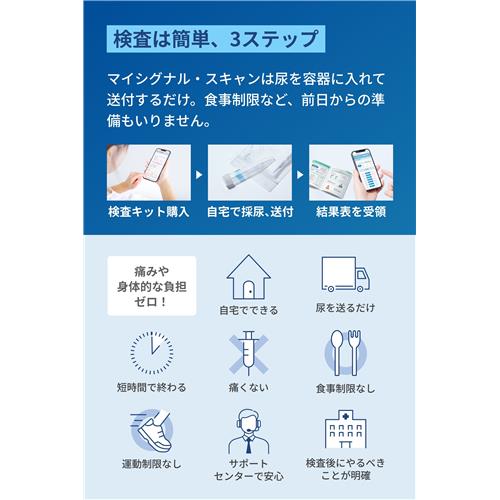 検査は簡単、3ステップ

マイシグナル・スキャンは尿を容器に入れて送付するだけ。食事制限など、前日からの準備もいりません。

検査キット購入

自宅で採尿、送付

結果表を受領

痛みや身体的な負担ゼロ！

自宅でできる

尿を送るだけ

短時間で終わる

痛くない

食事制限なし

運動制限なし

サポートセンターで安心

検査後にやるべきことが明確