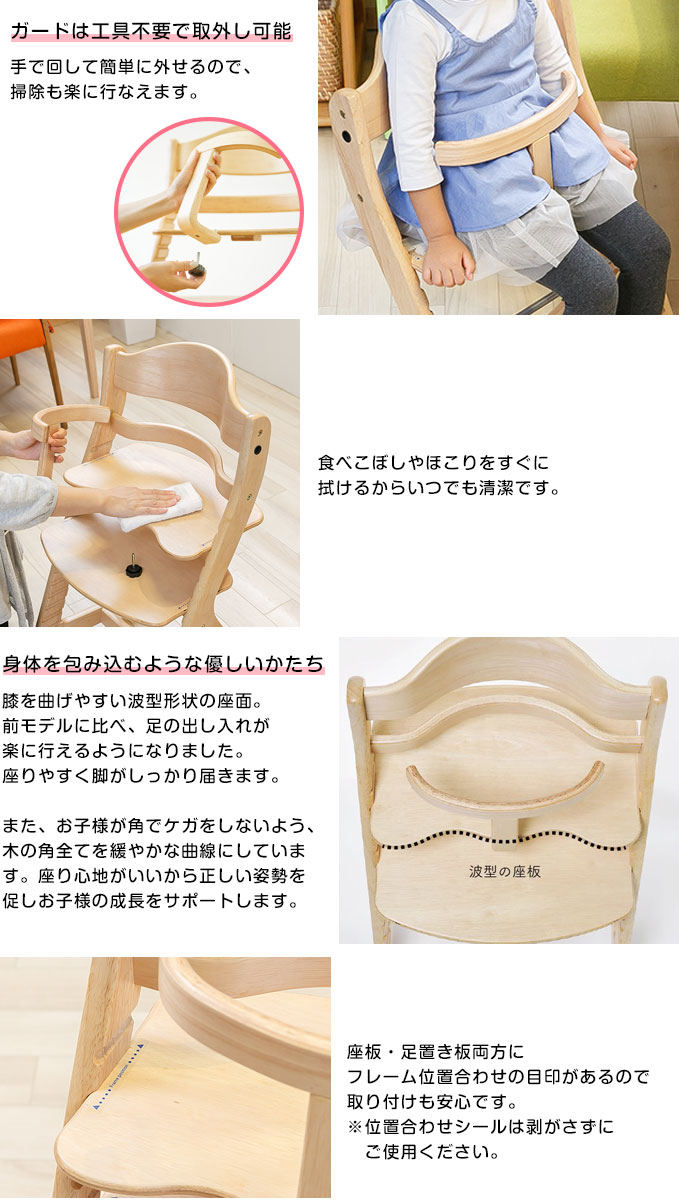 ガードは工具不要で取外し可能

手で回して簡単に外せるので、掃除も楽に行なえます。

食べこぼしやほこりをすぐに拭けるからいつでも清潔です。

身体を包み込むような優しいかたち

膝を曲げやすい波型形状の座面。前モデルに比べ、足の出し入れが楽に行えるようになりました。座りやすく脚がしっかり届きます。

また、お子様が角でケガをしないよう、木の角全てを緩やかな曲線にしています。座り心地がいいから正しい姿勢を促しお子様の成長をサポートします。

波型の座板

座板・足置き板両方にフレーム位置合わせの目印があるので取り付けも安心です。
※位置合わせシールは剥がさずにご使用ください。