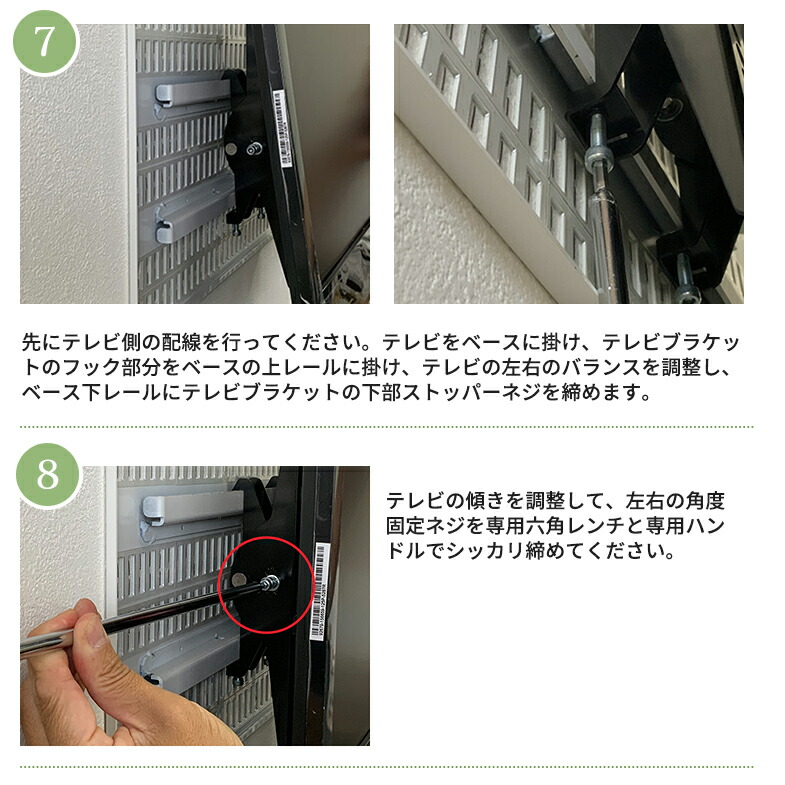 7

先にテレビ側の配線を行ってください。テレビをベースに掛け、テレビブラケットのフック部分をベースの上レールに掛け、テレビの左右のバランスを調整し、ベース下レールにテレビブラケットの下部ストッパーネジを締めます。

8

テレビの傾きを調整して、左右の角度固定ネジを専用六角レンチと専用ハンドルでシッカリ締めてください。