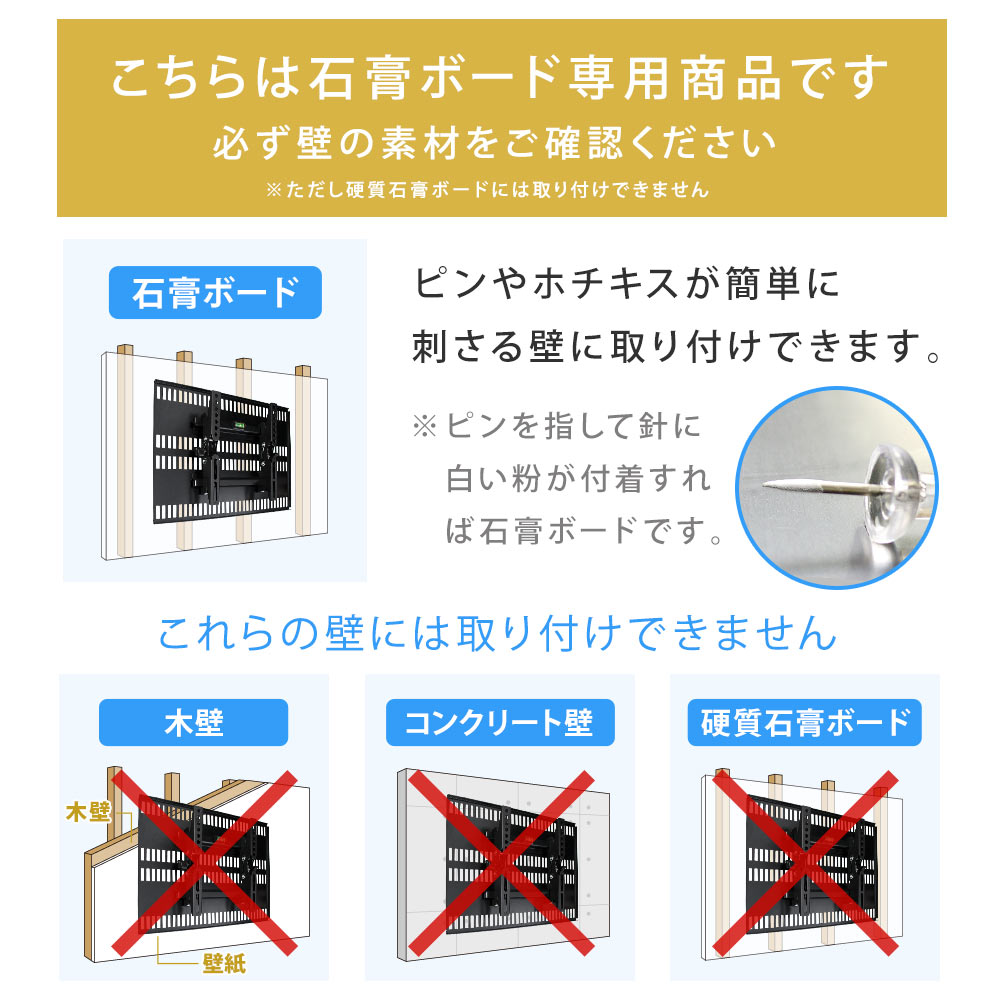 こちらは石膏ボード専用商品です
必ず壁の素材をご確認ください
※ただし硬質石膏ボードには取り付けできません

石膏ボード

ピンやホチキスが簡単に刺さる壁に取り付けできます。

※ピンを指して針に白い粉が付着すれば石膏ボードです。

これらの壁には取り付けできません

木壁
木壁
壁紙

コンクリート壁

硬質石膏ボード