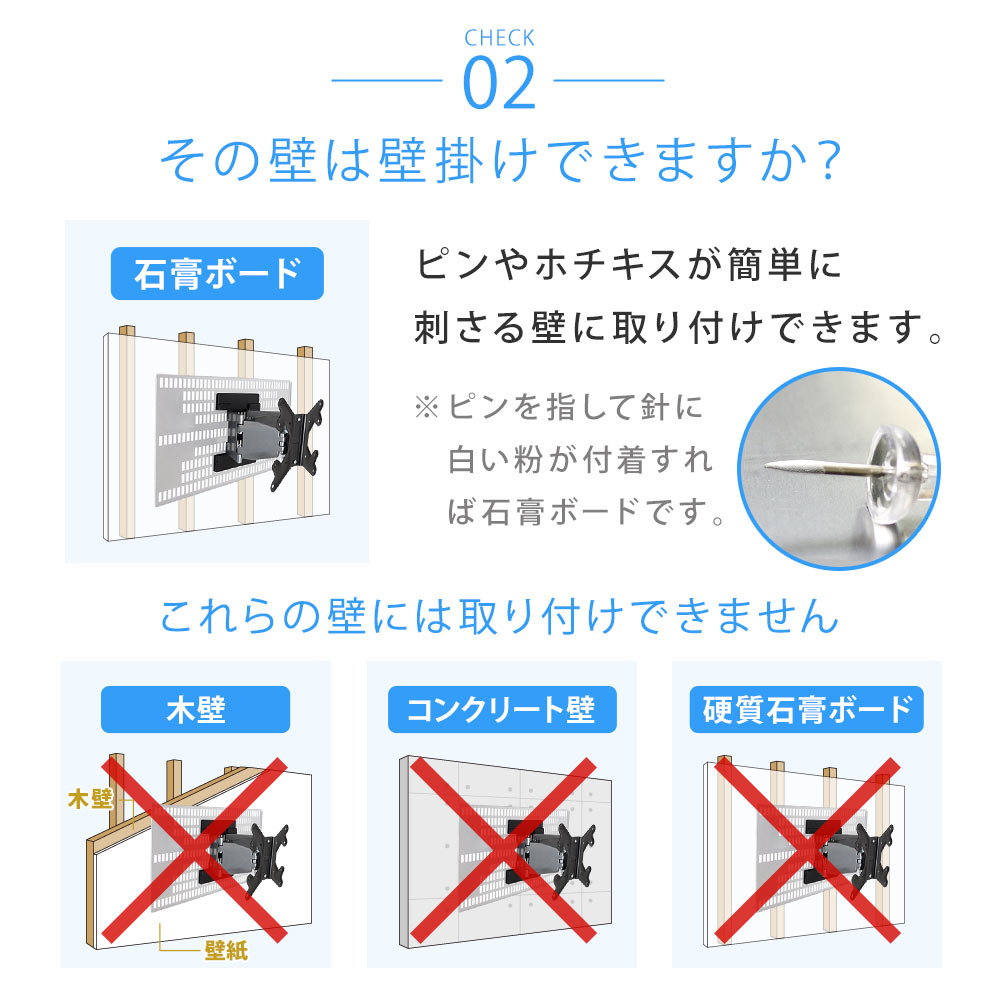 CHECK
02
その壁は壁掛けできますか?

石膏ボード

ピンやホチキスが簡単に刺さる壁に取り付けできます。

※ピンを指して針に白い粉が付着すれば石膏ボードです。

これらの壁には取り付けできません

木壁
木壁
壁紙

コンクリート壁

硬質石膏ボード