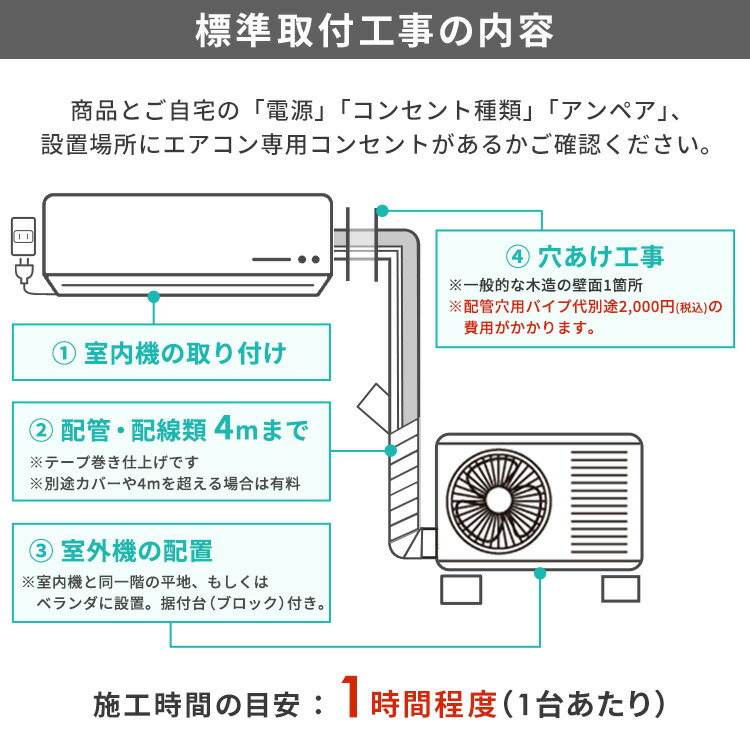 標準取付工事の内容

商品とご自宅の「電源」「コンセント種類」「アンペア」、設置場所にエアコン専用コンセントがあるかご確認ください。

④ 穴あけ工事
※一般的な木造の壁面1箇所
※配管穴用パイプ代別途2,000円(税込)の費用がかかります。

① 室内機の取り付け

② 配管・配線類 4mまで
※テープ巻き仕上げです
※別途カバーや4mを超える場合は有料

③ 室外機の配置
※室内機と同一階の平地、もしくはベランダに設置。据付台（ブロック）付き。

施工時間の目安：1時間程度（1台あたり）