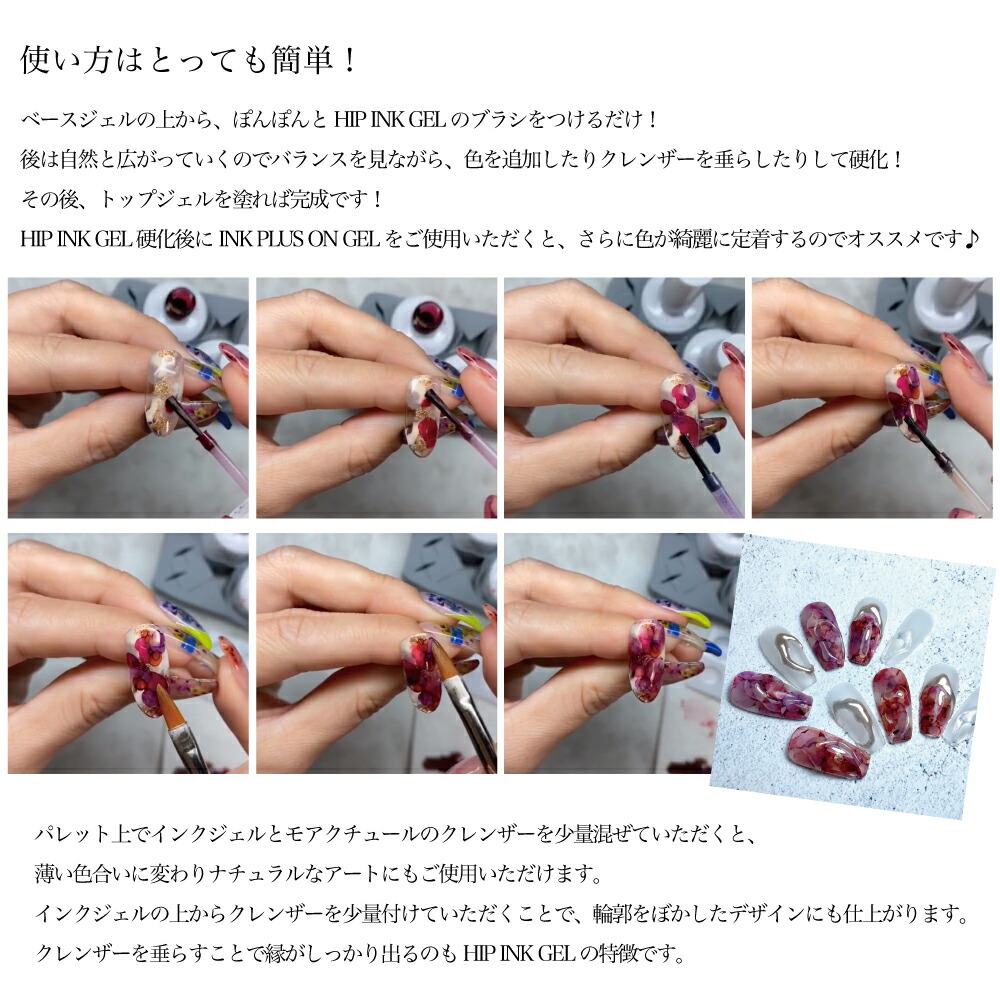 使い方はとっても簡単！

ベースジェルの上から、ぽんぽんと HIP INK GEL のブラシをつけるだけ！
後は自然と広がっていくのでバランスを見ながら、色を追加したりクレンザーを垂らしたりして硬化！
その後、トップジェルを塗れば完成です！
HIP INK GEL 硬化後に INK PLUS ON GEL をご使用いただくと、さらに色が綺麗に定着するのでオススメです♪

パレット上でインクジェルとモアクチュールのクレンザーを少量混ぜていただくと、
薄い色合いに変わりナチュラルなアートにもご使用いただけます。
インクジェルの上からクレンザーを少量付けていただくことで、輪郭をぼかしたデザインにも仕上がります。
クレンザーを垂らすことで縁がしっかり出るのも HIP INK GEL の特徴です。