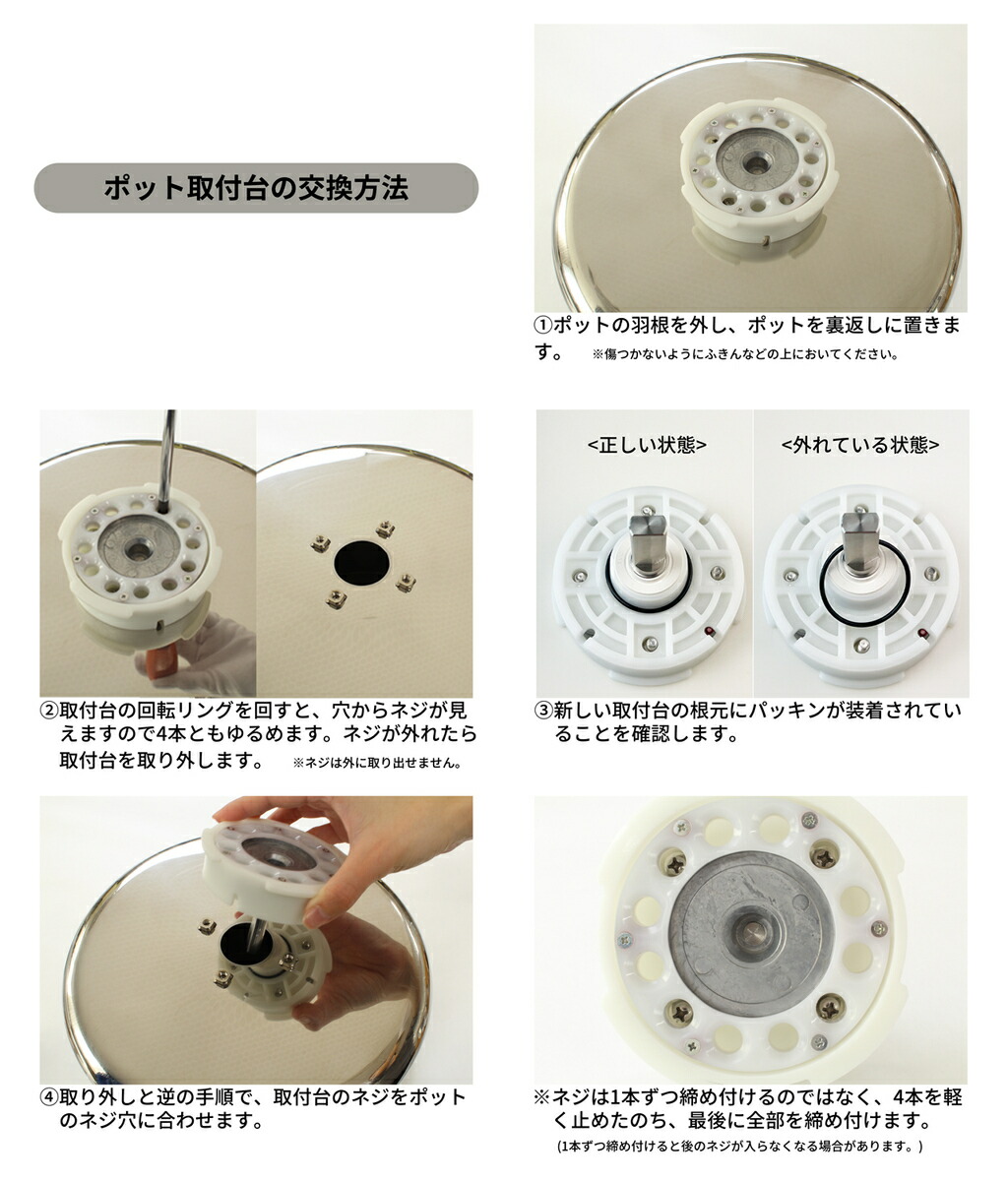 ポット取付台の交換方法

①ポットの羽根を外し、ポットを裏返しに置きます。 ※傷つかないようにふきんなどの上においてください。

②取付台の回転リングを回すと、穴からネジが見えますので4本ともゆるめます。ネジが外れたら取付台を取り外します。 ※ネジは外に取り出せません。

<正しい状態>

<外れている状態>

③新しい取付台の根元にパッキンが装着されていることを確認します。

④取り外しと逆の手順で、取付台のネジをポットのネジ穴に合わせます。

※ネジは1本ずつ締め付けるのではなく、4本を軽く止めたのち、最後に全部を締め付けます。
(1本ずつ締め付けると後のネジが入らなくなる場合があります。)