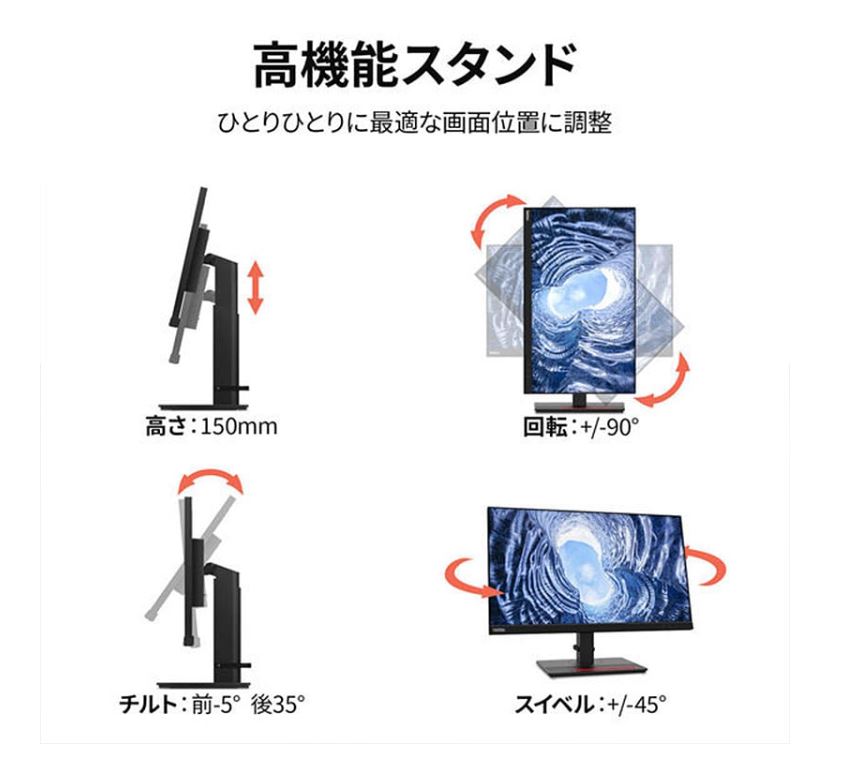 高機能スタンド

ひとりひとりに最適な画面位置に調整

高さ：150mm

回転：+/-90°

チルト：前-5° 後35°

スイベル：+/-45°