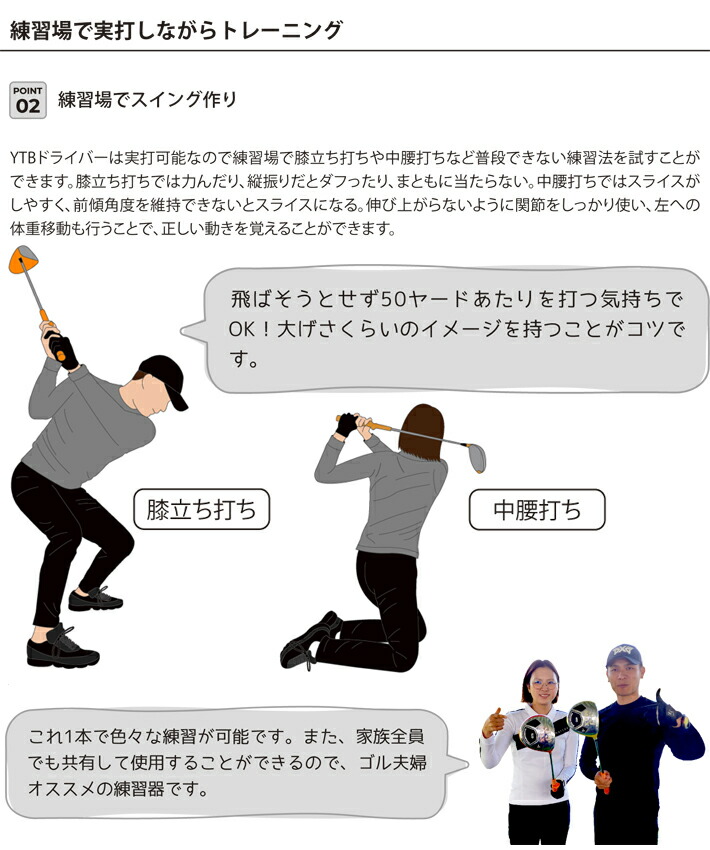 練習場で実打しながらトレーニング

POINT 02 練習場でスイング作り

YTBドライバーは実打可能なので練習場で膝立ち打ちや中腰打ちなど普段できない練習法を試すことができます。膝立ち打ちでは力んだり、縦振りだとダフったり、まともに当たらない。中腰打ちではスライスがしやすく、前傾角度を維持できないとスライスになる。伸び上がらないように関節をしっかり使い、左への体重移動も行うことで、正しい動きを覚えることができます。

飛ばそうとせず50ヤードあたりを打つ気持ちでOK！大げさくらいのイメージを持つことがコツです。

膝立ち打ち

中腰打ち

これ1本で色々な練習が可能です。また、家族全員でも共有して使用することができるので、ゴル夫婦オススメの練習器です。

PXG