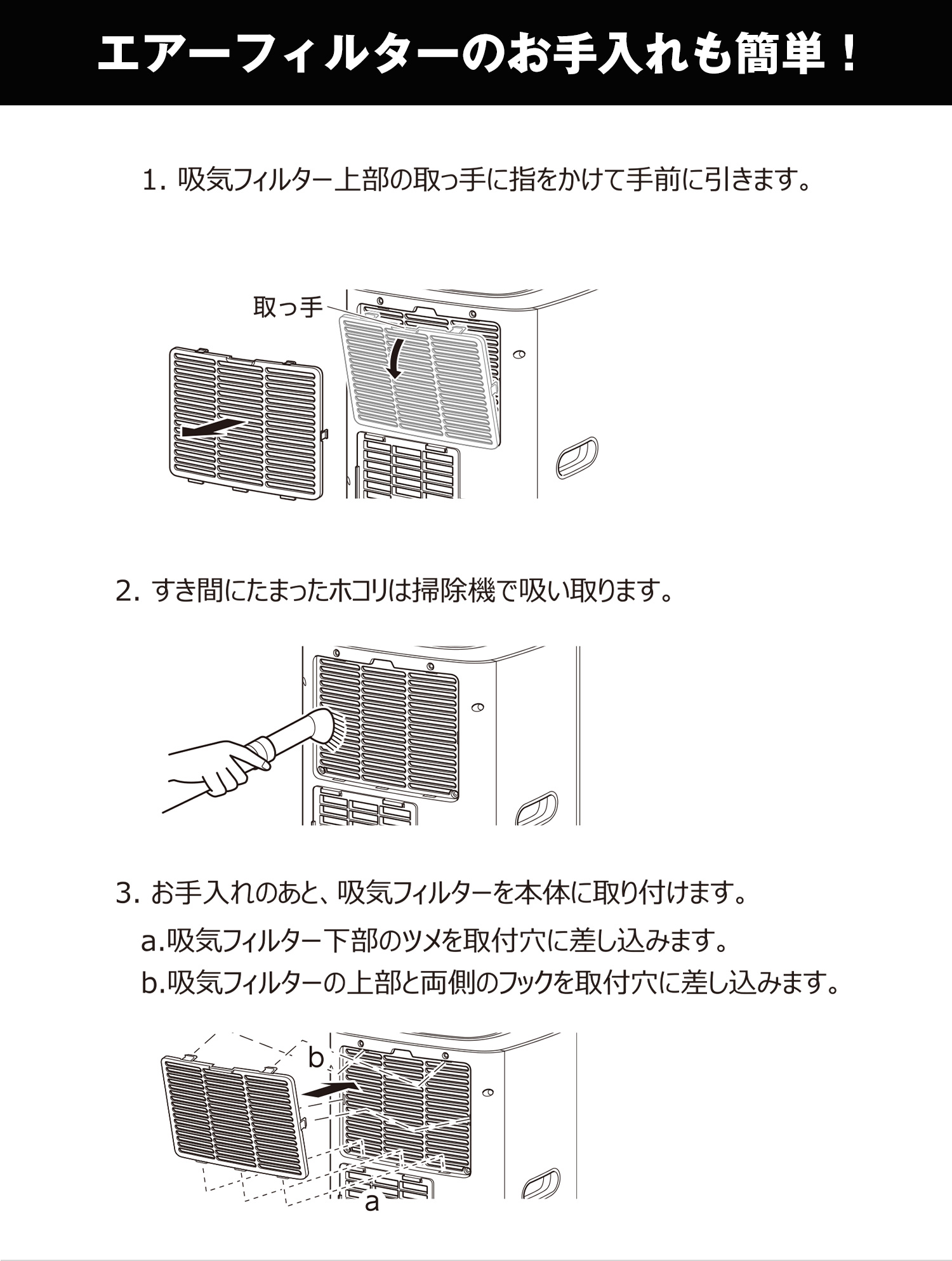 エアーフィルターのお手入れも簡単！

1. 吸気フィルター上部の取っ手に指をかけて手前に引きます。

取っ手

2. すき間にたまったホコリは掃除機で吸い取ります。

3. お手入れのあと、吸気フィルターを本体に取り付けます。

a.吸気フィルター下部のツメを取付穴に差し込みます。

b.吸気フィルターの上部と両側のフックを取付穴に差し込みます。

b

a