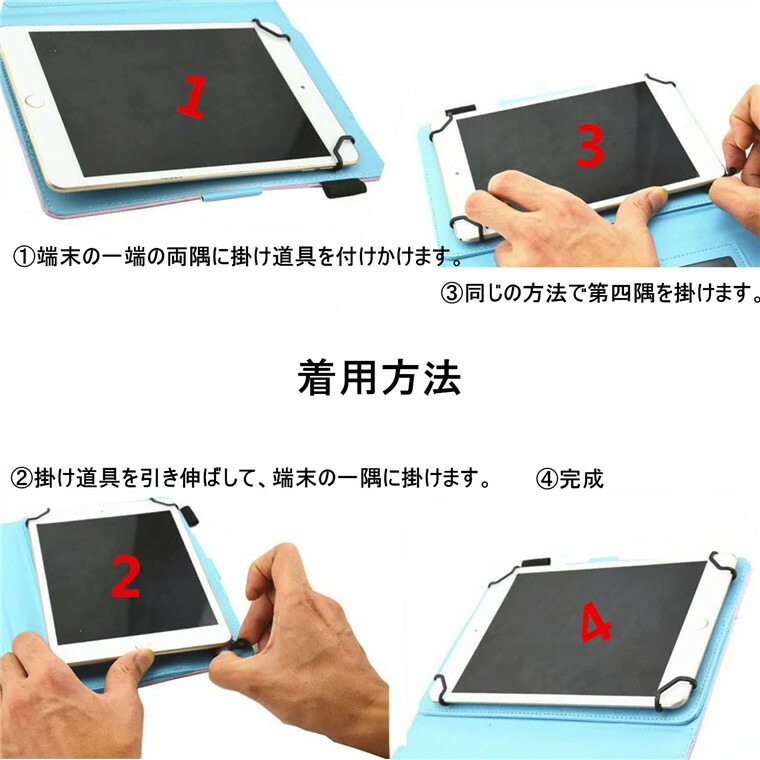 1

3

①端末の一端の両隅に掛け道具を付けかけます。

③同じの方法で第四隅を掛けます。

着用方法

②掛け道具を引き伸ばして、端末の一隅に掛けます。

④完成

2

4