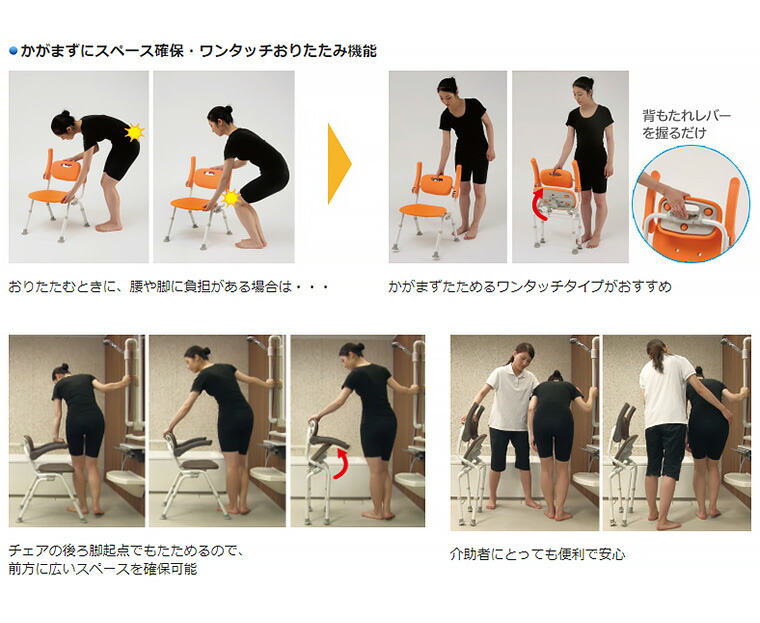 かがまずにスペース確保・ワンタッチおりたたみ機能

背もたれレバーを握るだけ

おりたたむときに、腰や脚に負担がある場合は・・・

かがまずたためるワンタッチタイプがおすすめ

チェアの後ろ脚起点でもたためるので、前方に広いスペースを確保可能

介助者にとっても便利で安心