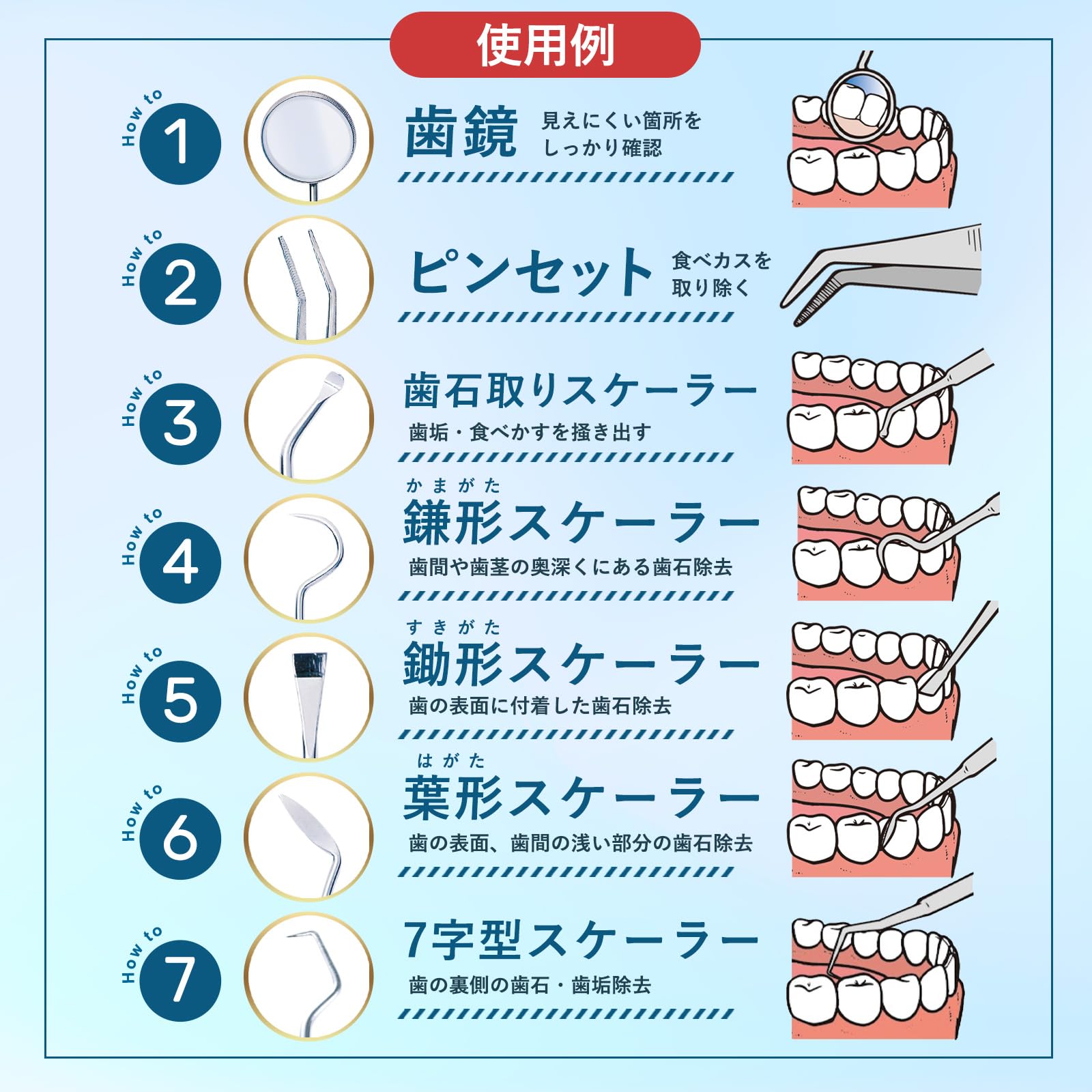 使用例

How to 1
歯鏡 見えにくい箇所をしっかり確認

How to 2
ピンセット 食べカスを取り除く

How to 3
歯石取りスケーラー
歯垢・食べかすを掻き出す

How to 4
かまがた
鎌形スケーラー
歯間や歯茎の奥深くにある歯石除去

How to 5
すきがた
鋤形スケーラー
歯の表面に付着した歯石除去

How to 6
はがた
葉形スケーラー
歯の表面、歯間の浅い部分の歯石除去

How to 7
7字型スケーラー
歯の裏側の歯石・歯垢除去