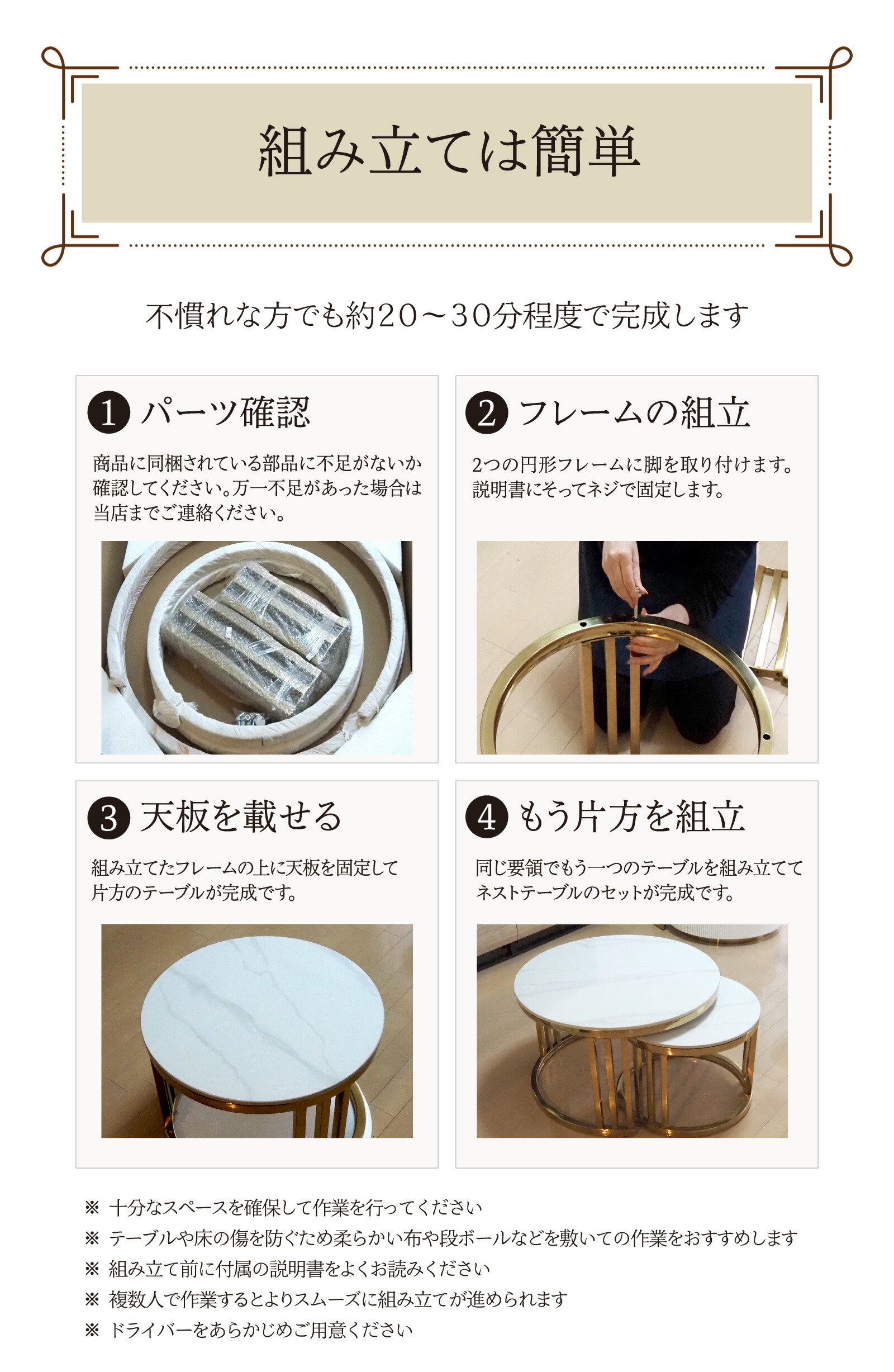 組み立ては簡単

不慣れな方でも約20～30分程度で完成します

1 パーツ確認

商品に同梱されている部品に不足がないか確認してください。万一不足があった場合は当店までご連絡ください。

2 フレームの組立

2つの円形フレームに脚を取り付けます。説明書にそってネジで固定します。

3 天板を載せる

組み立てたフレームの上に天板を固定して片方のテーブルが完成です。

4 もう片方を組立

同じ要領でもう一つのテーブルを組み立ててネストテーブルのセットが完成です。

※ 十分なスペースを確保して作業を行ってください
※ テーブルや床の傷を防ぐため柔らかい布や段ボールなどを敷いての作業をおすすめします
※ 組み立て前に付属の説明書をよくお読みください
※ 複数人で作業するとよりスムーズに組み立てが進められます
※ ドライバーをあらかじめご用意ください