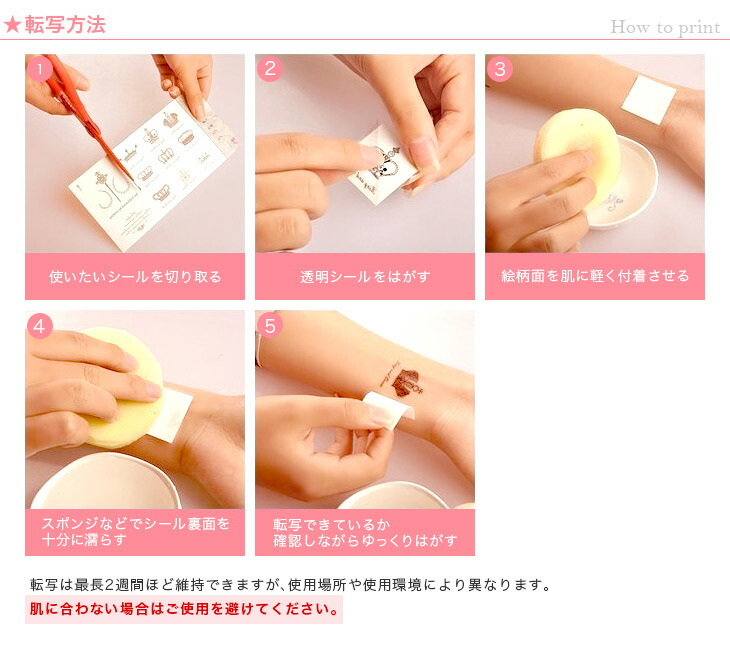 ★転写方法

How to print

1

使いたいシールを切り取る

2

透明シールをはがす

3

絵柄面を肌に軽く付着させる

4

スポンジなどでシール裏面を十分に濡らす

5

転写できているか確認しながらゆっくりはがす

転写は最長2週間ほど維持できますが、使用場所や使用環境により異なります。

肌に合わない場合はご使用を避けてください。